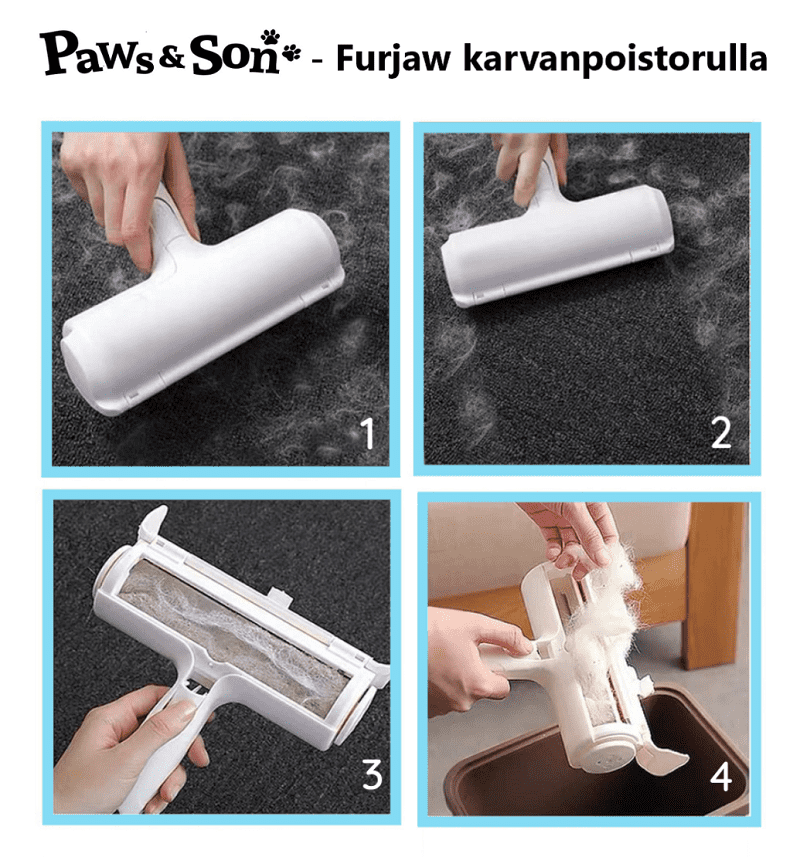 Paws & Son - Furjaw karvanpoistorulla

1

2

3

4