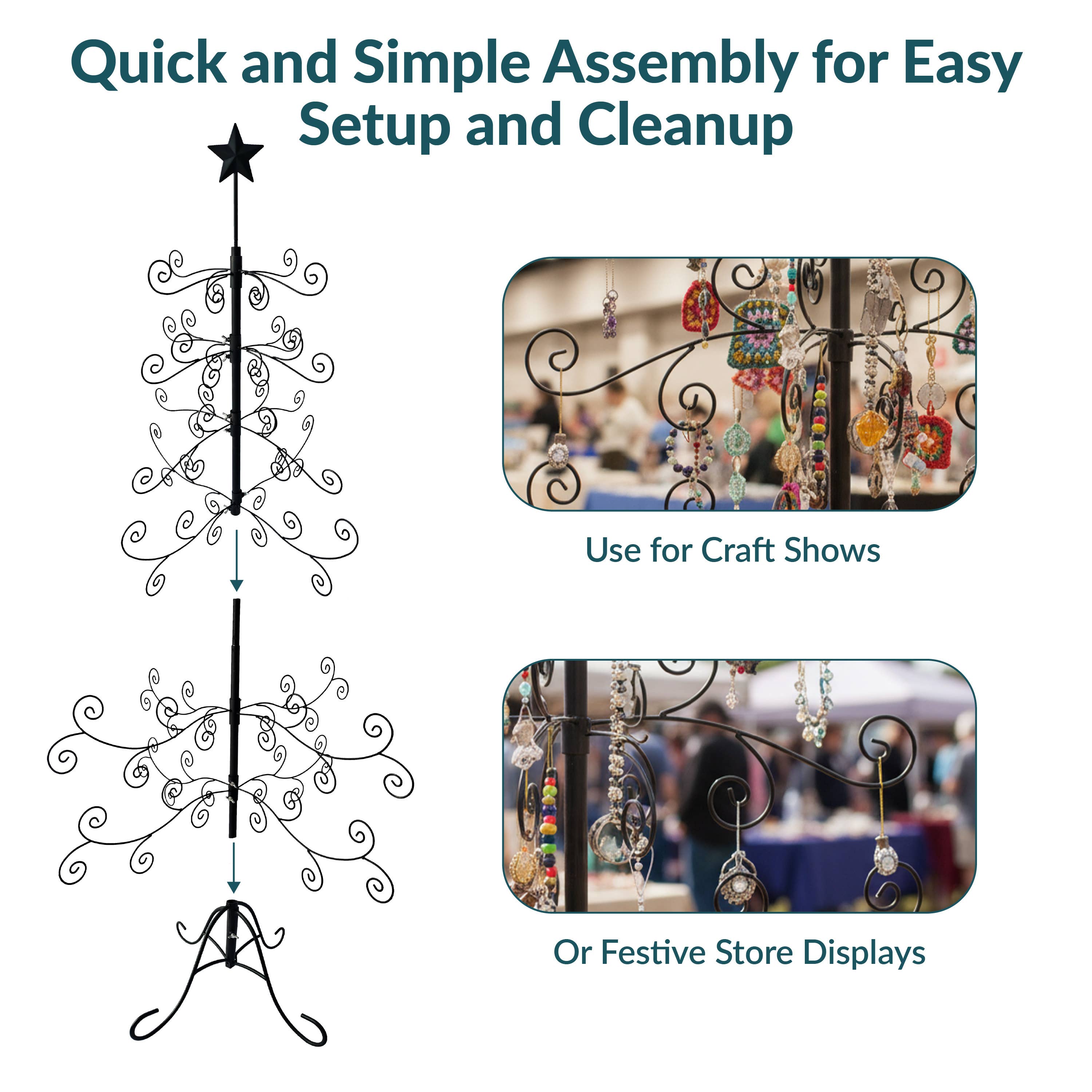 Quick and Simple Assembly for Easy Setup and Cleanup

Use for Craft Shows

Or Festive Store Displays