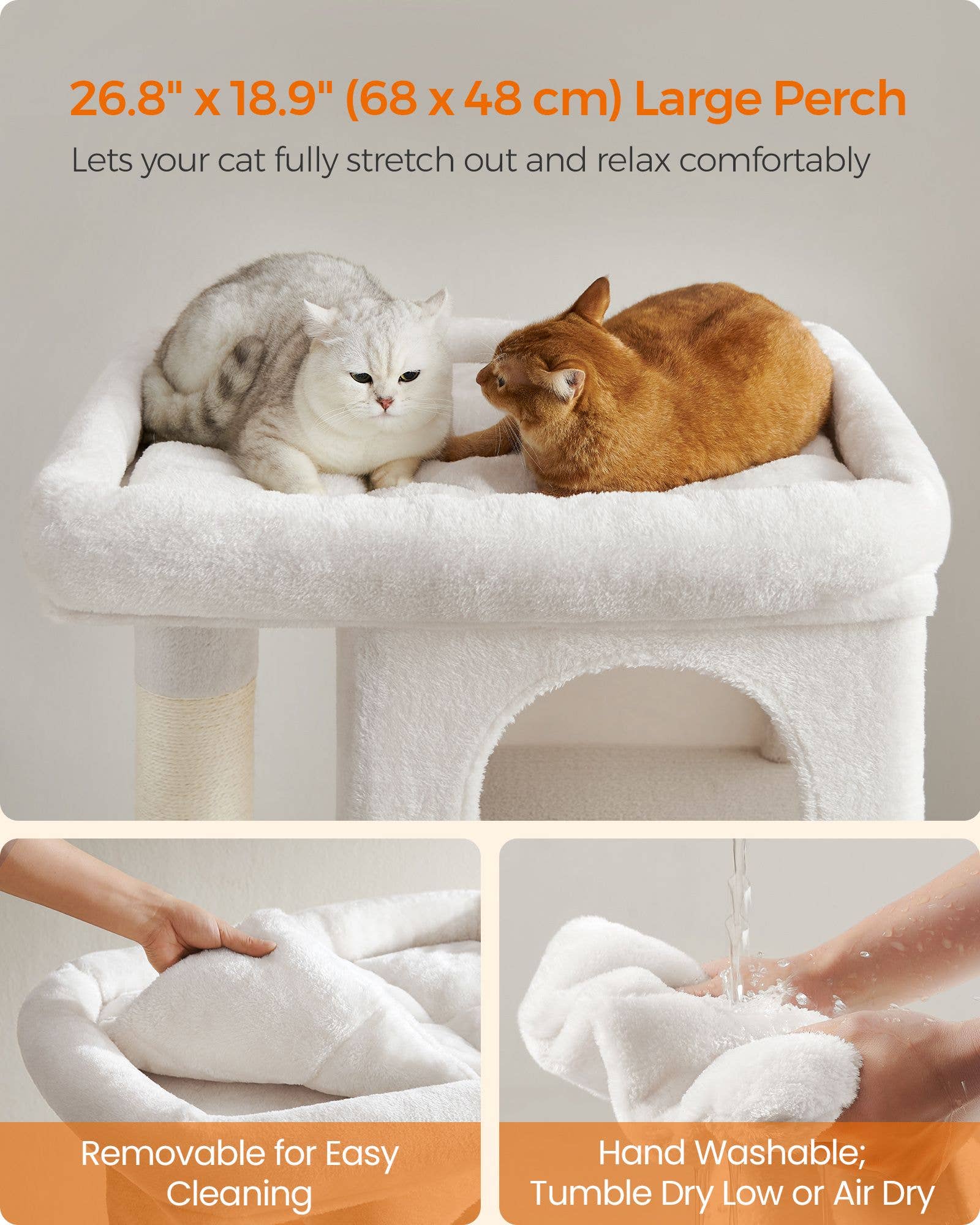 26.8" x 18.9" (68 x 48 cm) Large Perch

Lets your cat fully stretch out and relax comfortably

Removable for Easy Cleaning

Hand Washable; Tumble Dry Low or Air Dry