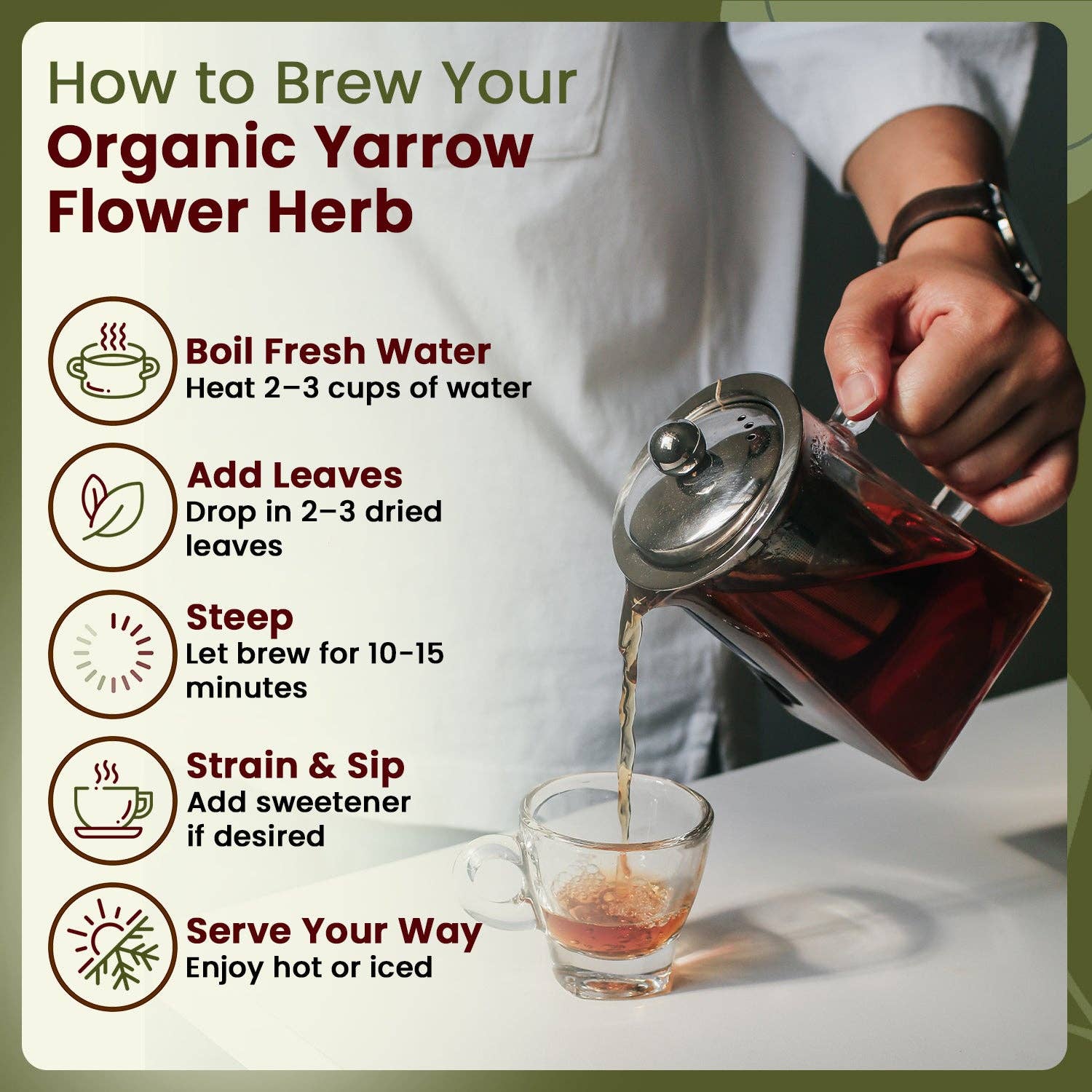 How to Brew Your
Organic Yarrow Flower Herb

Boil Fresh Water
Heat 2–3 cups of water

Add Leaves
Drop in 2–3 dried leaves

Steep
Let brew for 10-15 minutes

Strain & Sip
Add sweetener if desired

Serve Your Way
Enjoy hot or iced