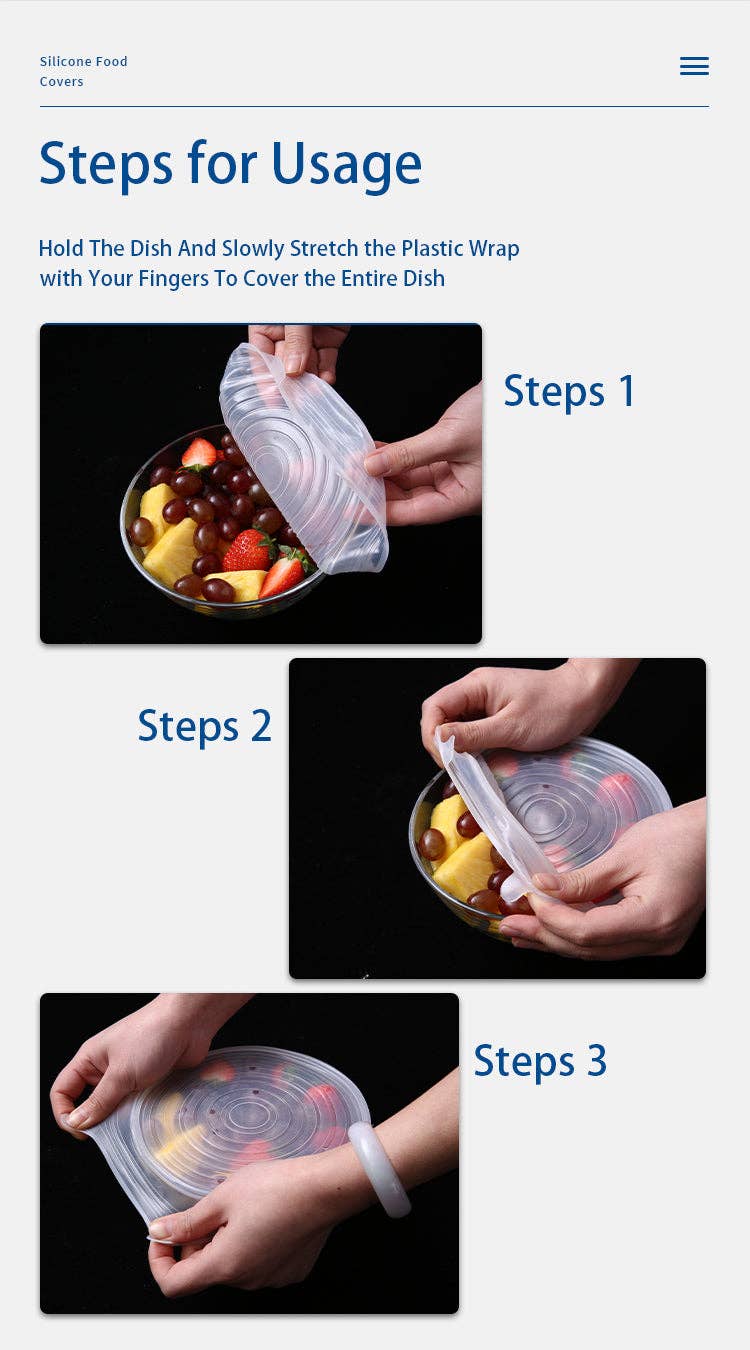 Silicone Food Covers

Steps for Usage

Hold The Dish And Slowly Stretch the Plastic Wrap with Your Fingers To Cover the Entire Dish

Steps 1

Steps 2

Steps 3