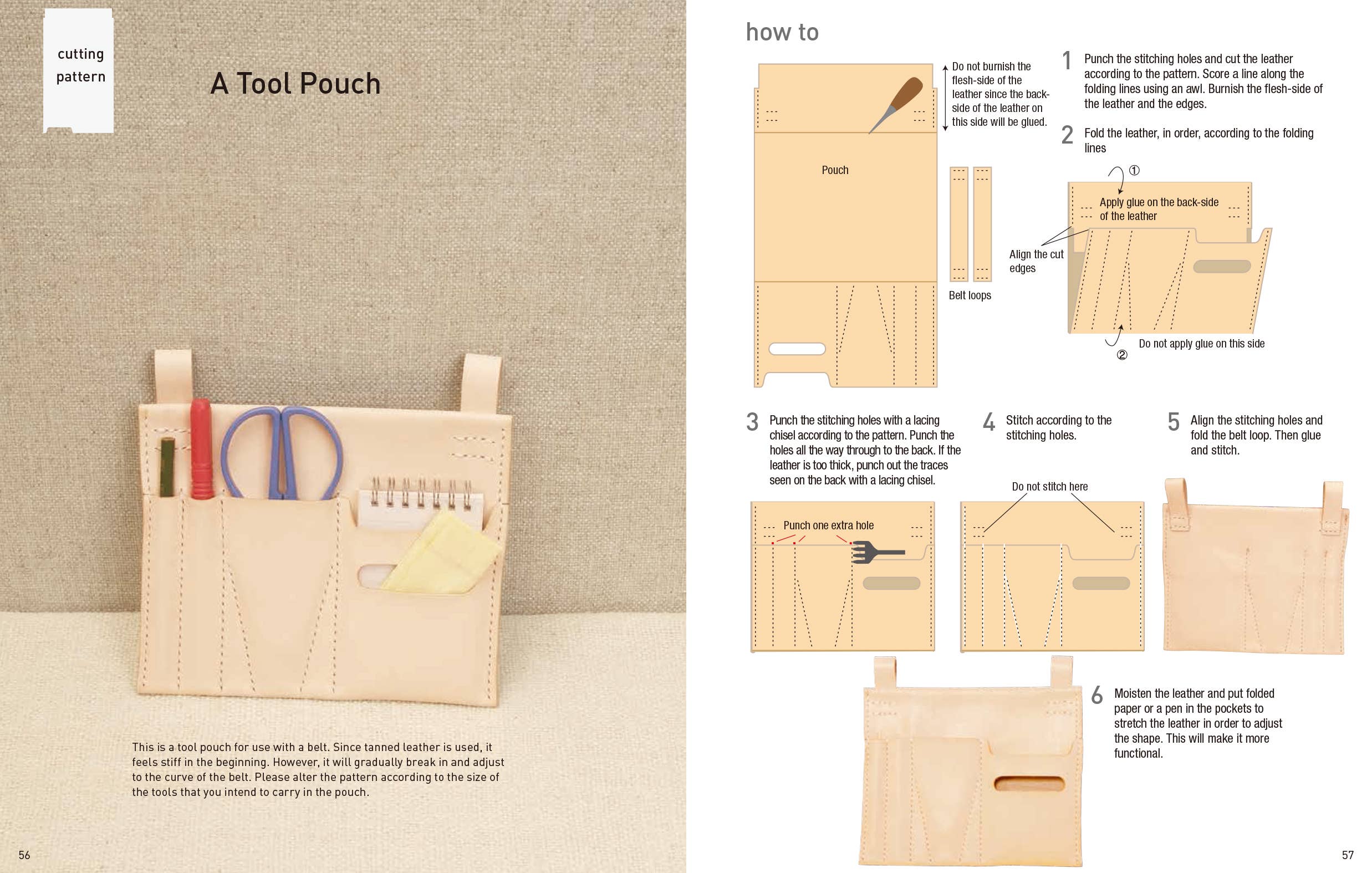 cutting pattern

A Tool Pouch

This is a tool pouch for use with a belt. Since tanned leather is used, it feels stiff in the beginning. However, it will gradually break in and adjust to the curve of the belt. Please alter the pattern according to the size of the tools that you intend to carry in the pouch.

56

how to

Do not burnish the flesh-side of the leather since the back-side of the leather on this side will be glued.

Pouch

Belt loops

1 Punch the stitching holes and cut the leather according to the pattern. Score a line along the folding lines using an awl. Burnish the flesh-side of the leather and the edges.

2 Fold the leather, in order, according to the folding lines

①

Apply glue on the back-side of the leather

Align the cut edges

Do not apply glue on this side

②

3 Punch the stitching holes with a lacing chisel according to the pattern. Punch the holes all the way through to the back. If the leather is too thick, punch out the traces seen on the back with a lacing chisel.

Punch one extra hole

4 Stitch according to the stitching holes.

Do not stitch here

5 Align the stitching holes and fold the belt loop. Then glue and stitch.

6 Moisten the leather and put folded paper or a pen in the pockets to stretch the leather in order to adjust the shape. This will make it more functional.

57