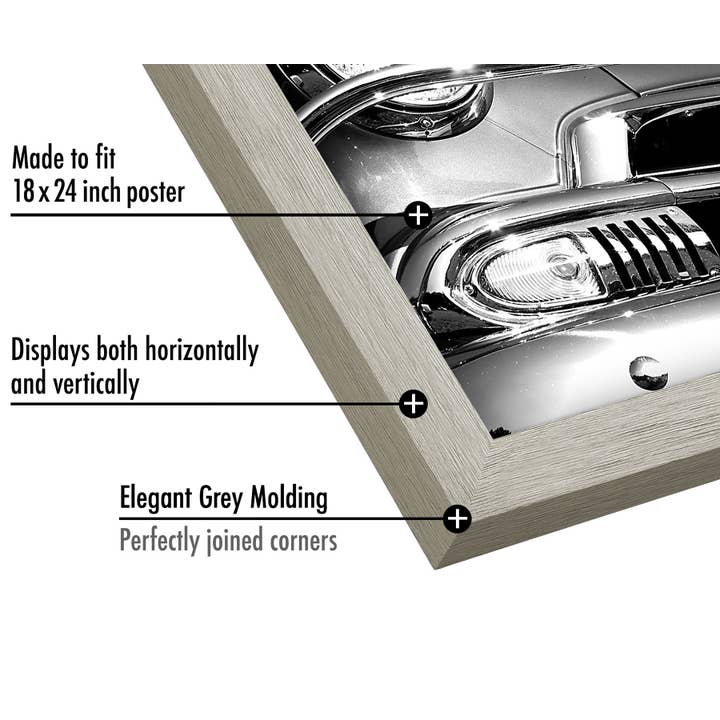 Made to fit
18 x 24 inch poster

Displays both horizontally
and vertically

Elegant Grey Molding

Perfectly joined corners