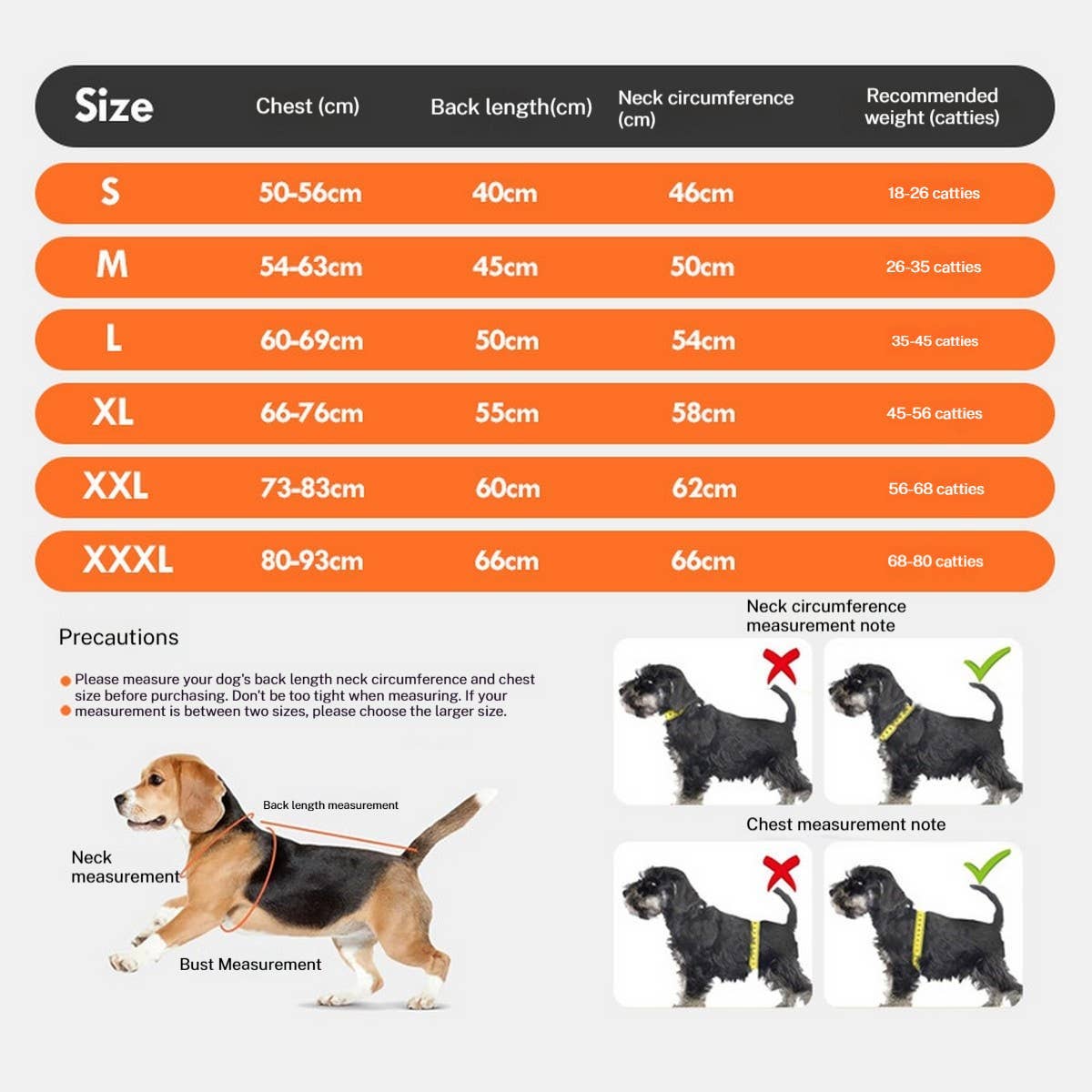 | Size | Chest (cm) | Back length(cm) | Neck circumference (cm) | Recommended weight (catties) |
|---|---|---|---|---|
| S | 50-56cm | 40cm | 46cm | 18-26 catties |
| M | 54-63cm | 45cm | 50cm | 26-35 catties |
| L | 60-69cm | 50cm | 54cm | 35-45 catties |
| XL | 66-76cm | 55cm | 58cm | 45-56 catties |
| XXL | 73-83cm | 60cm | 62cm | 56-68 catties |
| XXXL | 80-93cm | 66cm | 66cm | 68-80 catties |

Precautions

Please measure your dog's back length neck circumference and chest size before purchasing. Don't be too tight when measuring. If your measurement is between two sizes, please choose the larger size.

Back length measurement

Neck measurement

Bust Measurement

Neck circumference measurement note

Chest measurement note