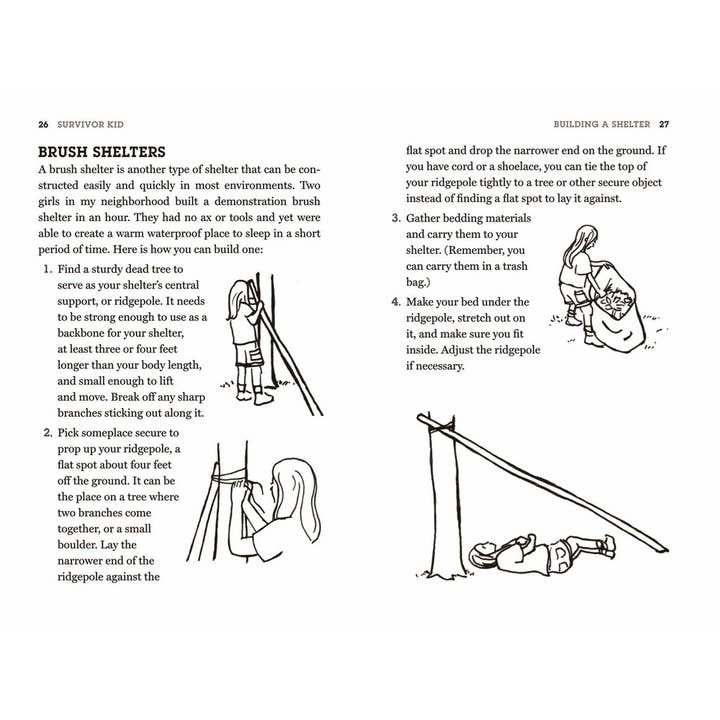 26 SURVIVOR KID

BRUSH SHELTERS

A brush shelter is another type of shelter that can be constructed easily and quickly in most environments. Two girls in my neighborhood built a demonstration brush shelter in an hour. They had no ax or tools and yet were able to create a warm waterproof place to sleep in a short period of time. Here is how you can build one:

1. Find a sturdy dead tree to serve as your shelter's central support, or ridgepole. It needs to be strong enough to use as a backbone for your shelter, at least three or four feet longer than your body length, and small enough to lift and move. Break off any sharp branches sticking out along it.

2. Pick someplace secure to prop up your ridgepole, a flat spot about four feet off the ground. It can be the place on a tree where two branches come together, or a small boulder. Lay the narrower end of the ridgepole against the

BUILDING A SHELTER 27

flat spot and drop the narrower end on the ground. If you have cord or a shoelace, you can tie the top of your ridgepole tightly to a tree or other secure object instead of finding a flat spot to lay it against.

3. Gather bedding materials and carry them to your shelter. (Remember, you can carry them in a trash bag.)

4. Make your bed under the ridgepole, stretch out on it, and make sure you fit inside. Adjust the ridgepole if necessary.