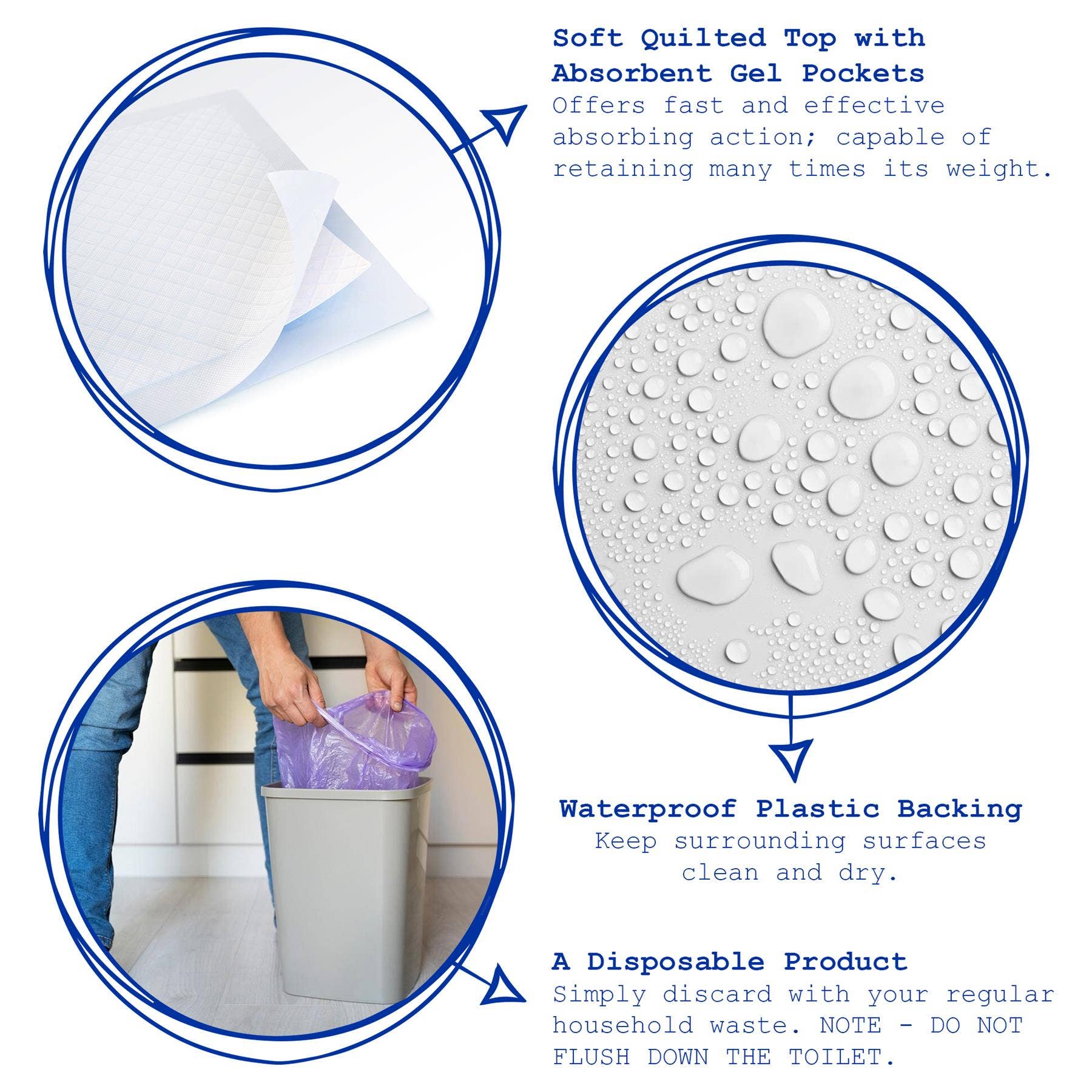 Soft Quilted Top with Absorbent Gel Pockets
Offers fast and effective absorbing action; capable of retaining many times its weight.

Waterproof Plastic Backing
Keep surrounding surfaces clean and dry.

A Disposable Product
Simply discard with your regular household waste. NOTE - DO NOT FLUSH DOWN THE TOILET.