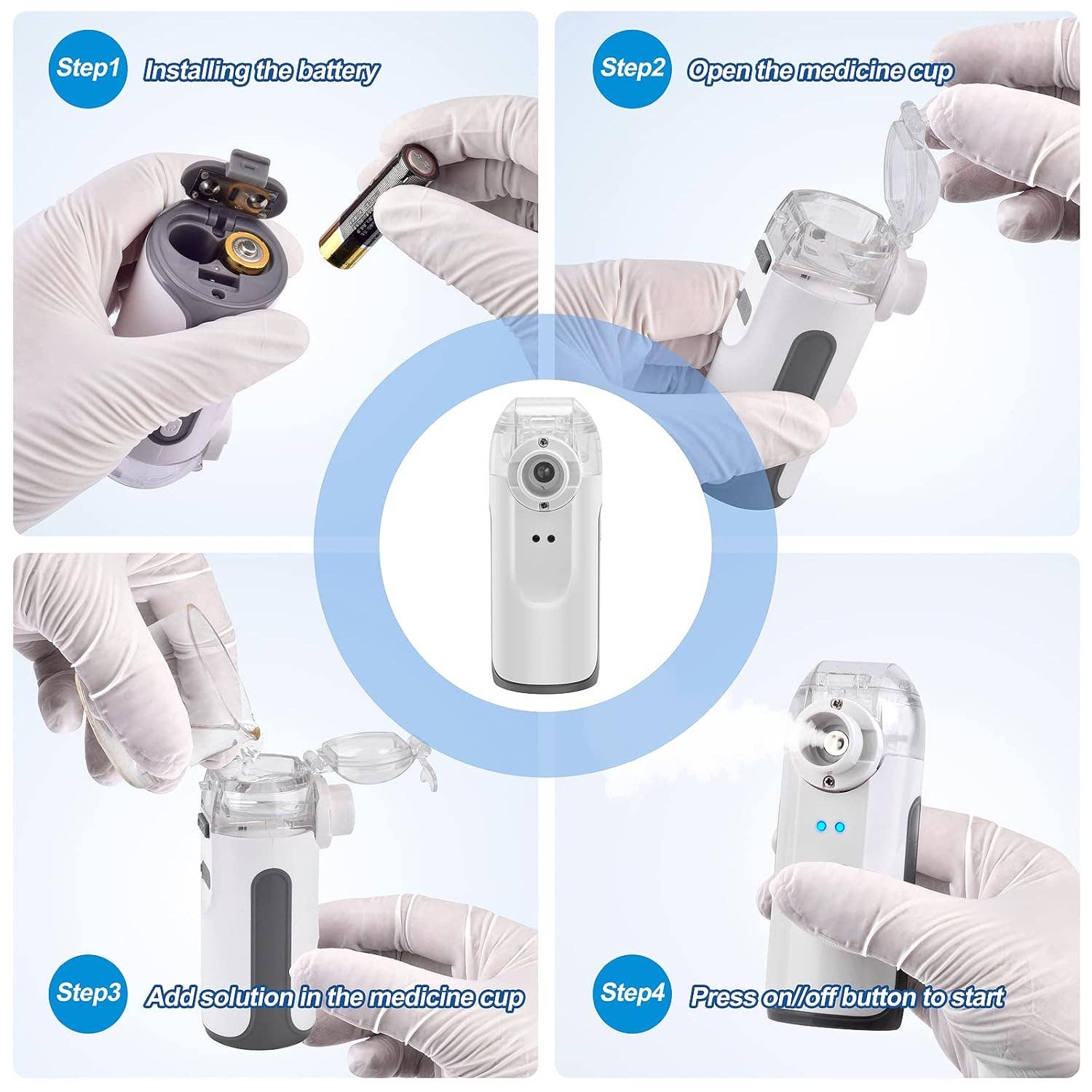 Step1 Installing the battery

Step2 Open the medicine cup

Step3 Add solution in the medicine cup

Step4 Press on//off button to start