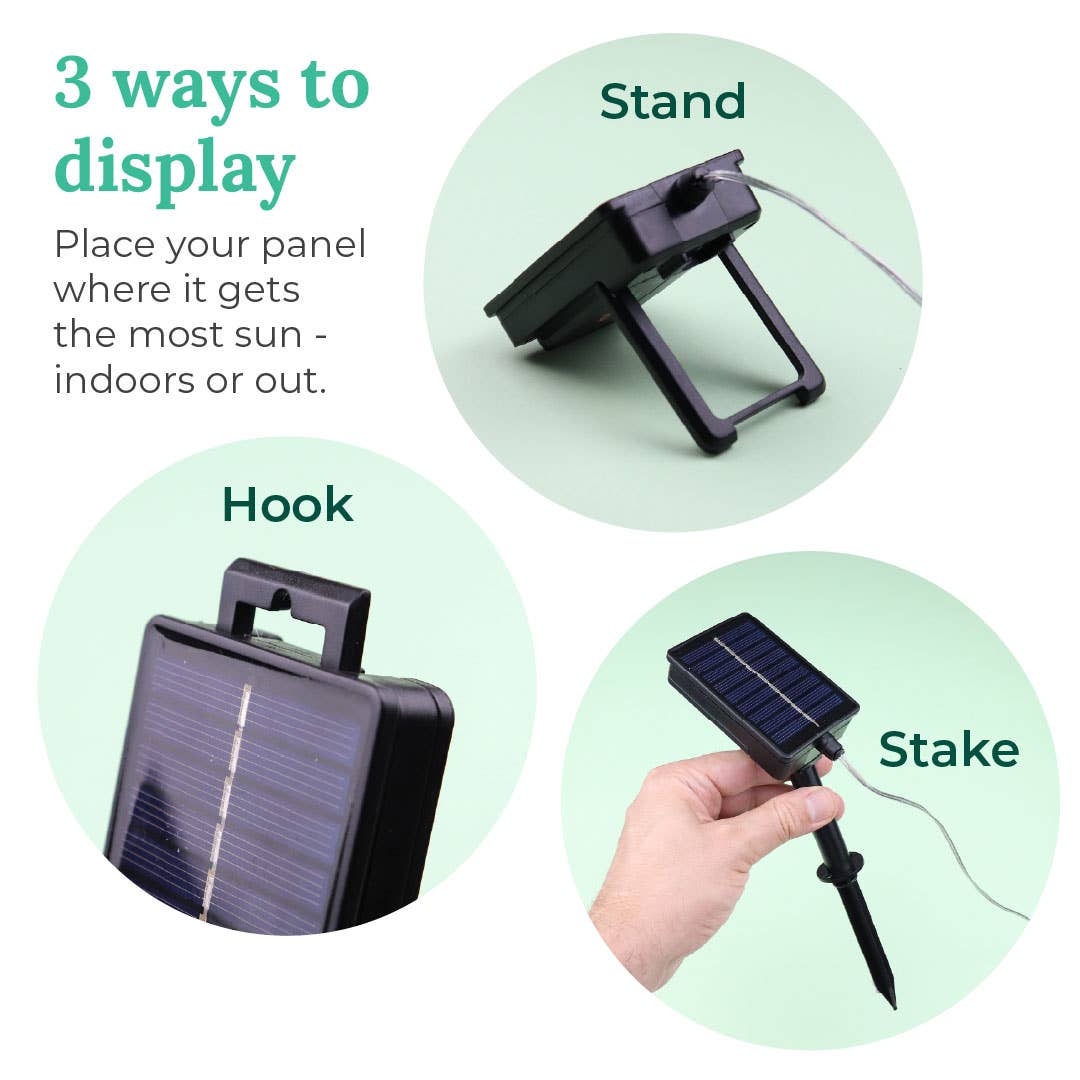 3 ways to display

Place your panel where it gets the most sun - indoors or out.

Stand

Hook

Stake