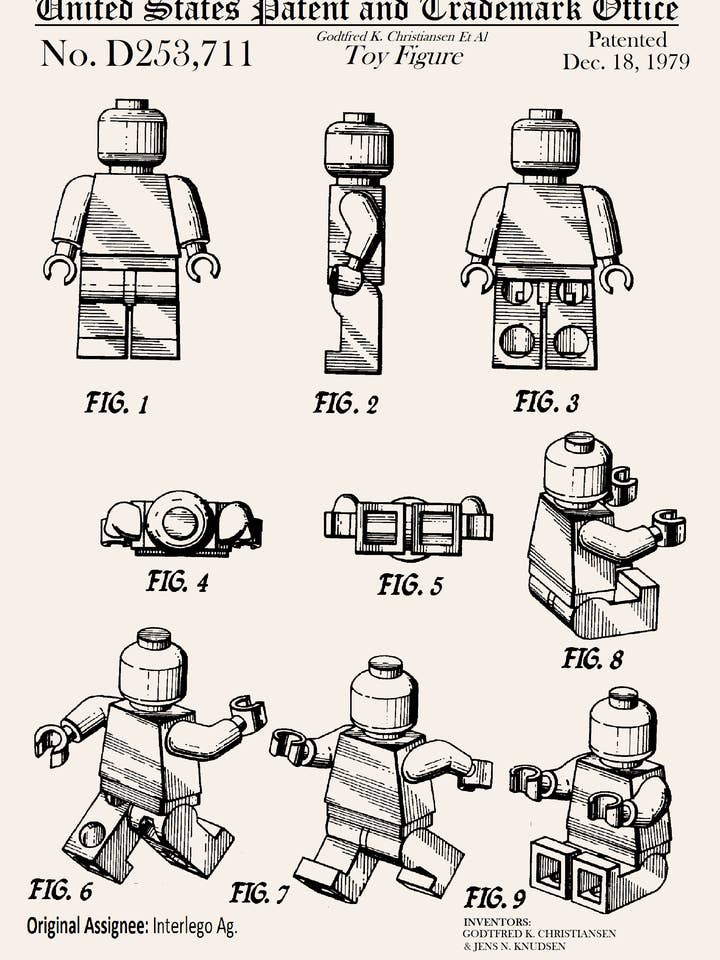 United States Patent and Trademark Office

No. D253,711

Godtfred K. Christiansen Et Al
Toy Figure

Patented
Dec. 18, 1979

FIG. 1

FIG. 2

FIG. 3

FIG. 4

FIG. 5

FIG. 8

FIG. 6

FIG. 7

FIG. 9

Original Assignee: Interlego Ag.

INVENTORS:
GODTFRED K. CHRISTIANSEN
& JENS N. KNUDSEN