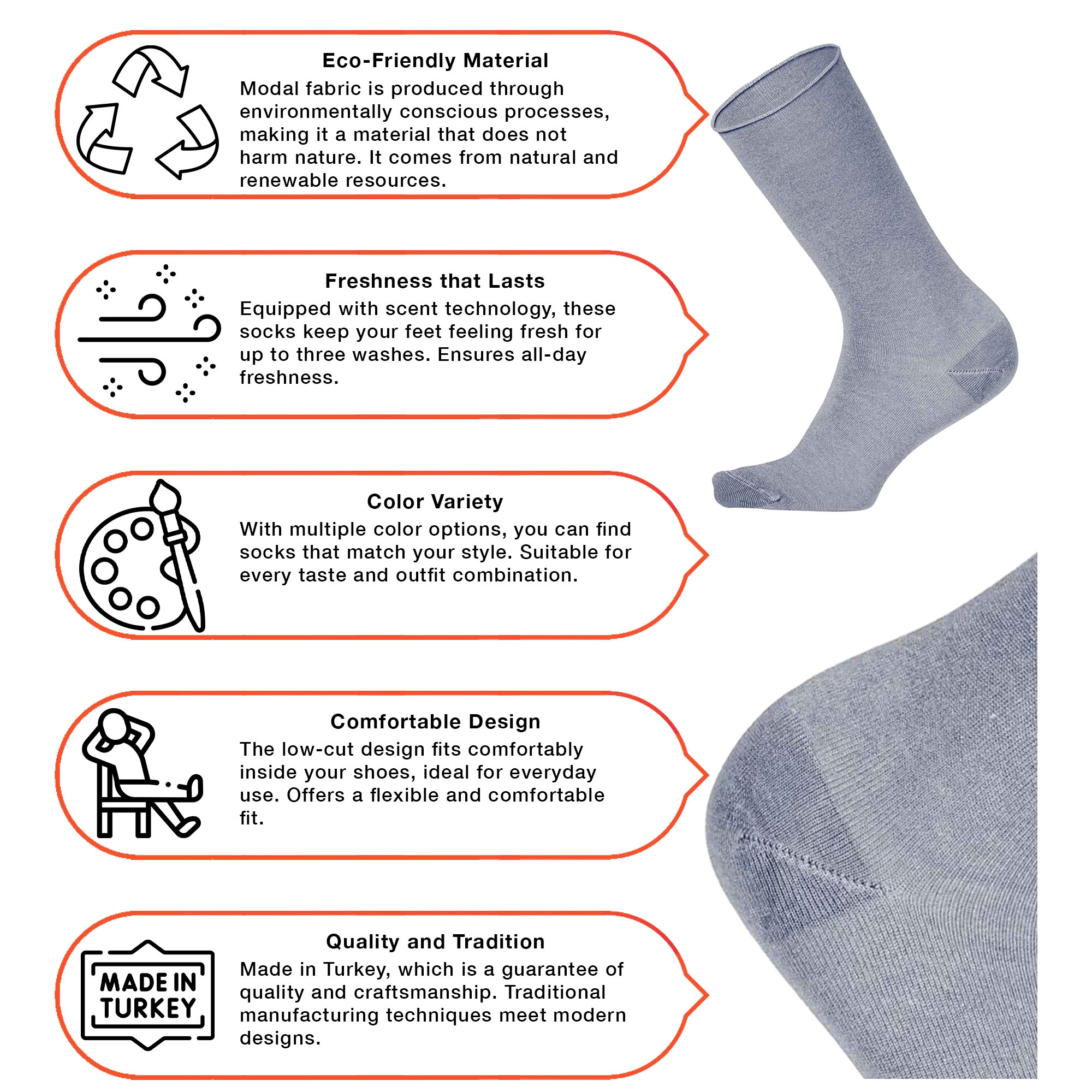 Eco-Friendly Material
Modal fabric is produced through environmentally conscious processes, making it a material that does not harm nature. It comes from natural and renewable resources.

Freshness that Lasts
Equipped with scent technology, these socks keep your feet feeling fresh for up to three washes. Ensures all-day freshness.

Color Variety
With multiple color options, you can find socks that match your style. Suitable for every taste and outfit combination.

Comfortable Design
The low-cut design fits comfortably inside your shoes, ideal for everyday use. Offers a flexible and comfortable fit.

MADE IN TURKEY

Quality and Tradition
Made in Turkey, which is a guarantee of quality and craftsmanship. Traditional manufacturing techniques meet modern designs.