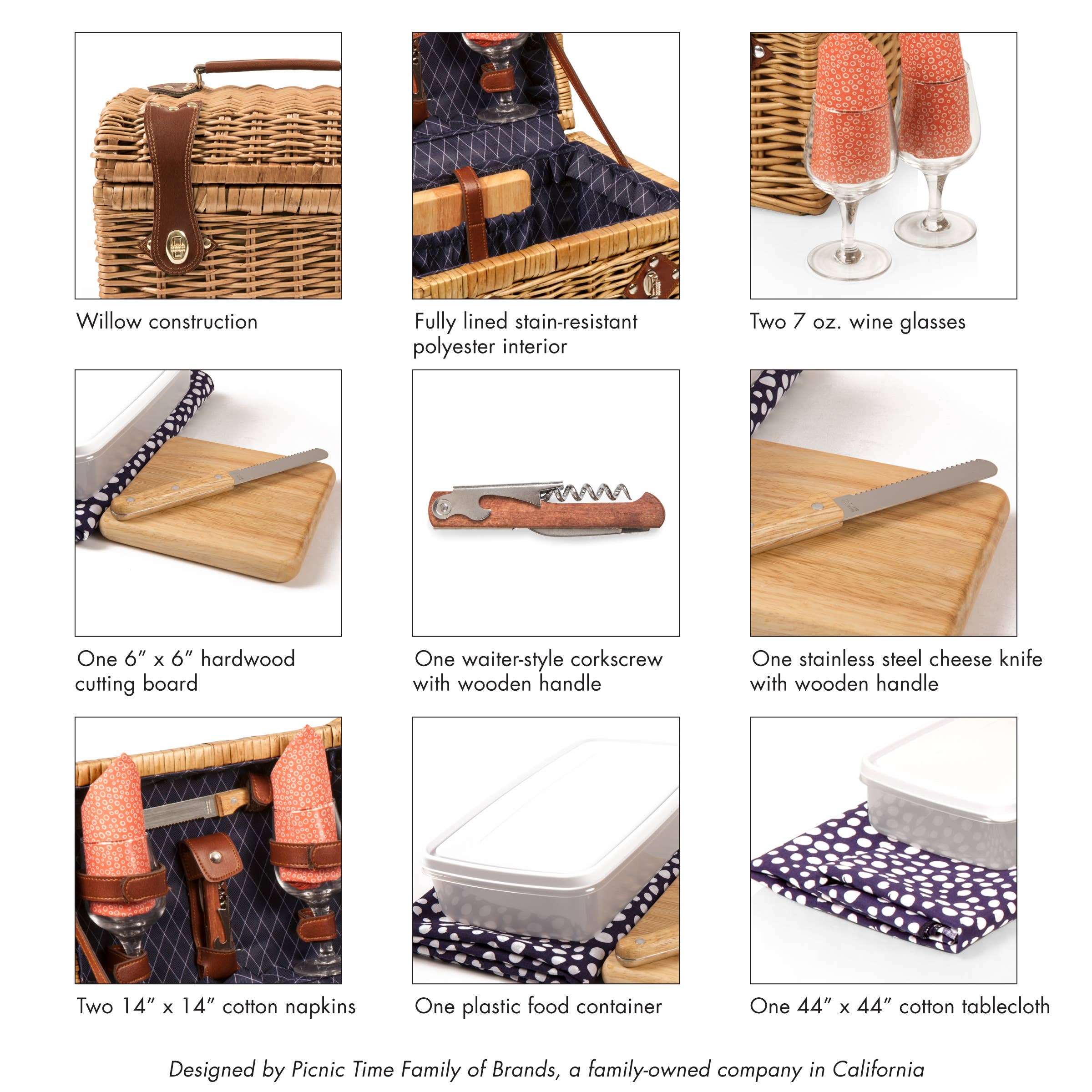 Willow construction

Fully lined stain-resistant polyester interior

Two 7 oz. wine glasses

One 6″ x 6″ hardwood cutting board

One waiter-style corkscrew with wooden handle

One stainless steel cheese knife with wooden handle

Two 14″ x 14″ cotton napkins

One plastic food container

One 44″ x 44″ cotton tablecloth

Designed by Picnic Time Family of Brands, a family-owned company in California