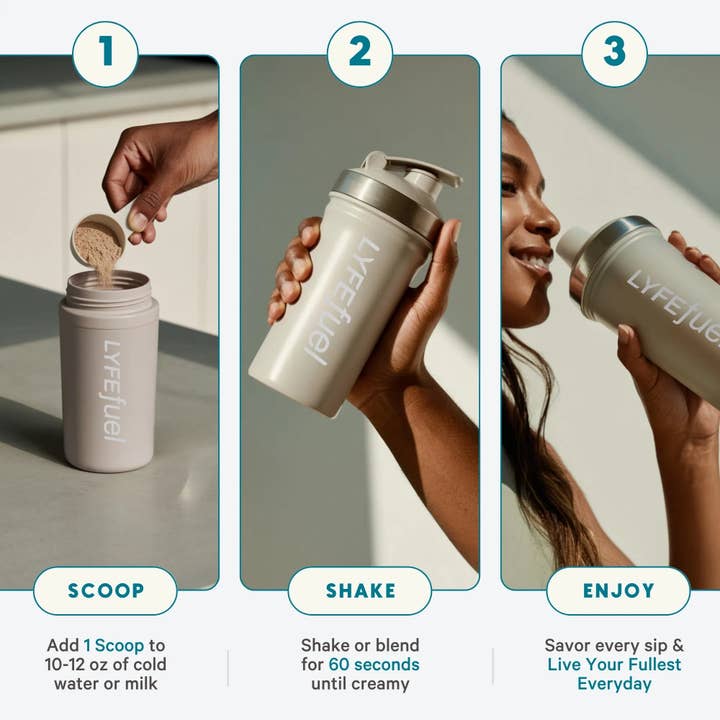 1

LYFEfuel

SCOOP

Add 1 Scoop to 10-12 oz of cold water or milk

2

LYFEfuel

SHAKE

Shake or blend for 60 seconds until creamy

3

LYFEfuel

ENJOY

Savor every sip & Live Your Fullest Everyday