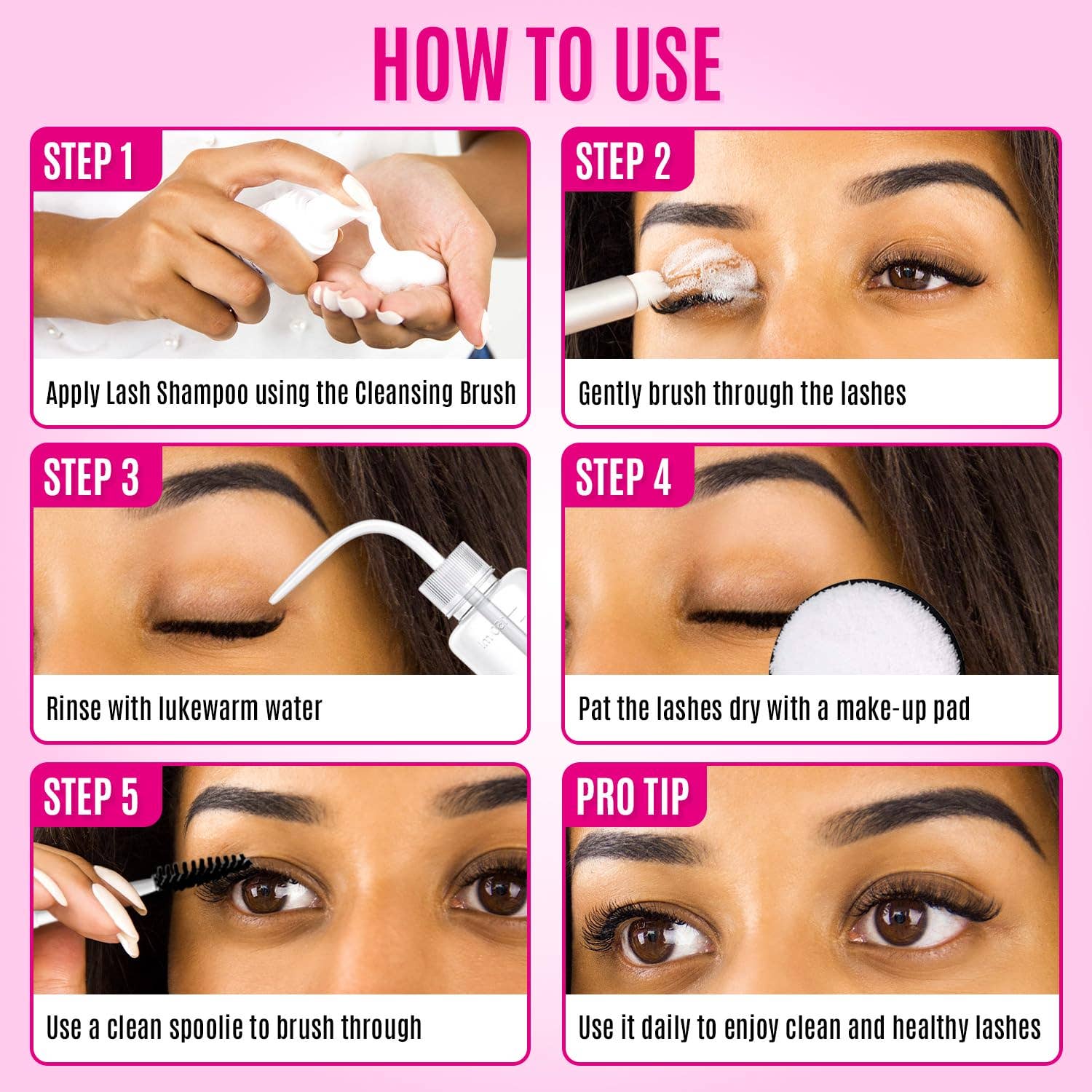 HOW TO USE

STEP 1

Apply Lash Shampoo using the Cleansing Brush

STEP 2

Gently brush through the lashes

STEP 3

Rinse with lukewarm water

STEP 4

Pat the lashes dry with a make-up pad

STEP 5

Use a clean spoolie to brush through

PRO TIP

Use it daily to enjoy clean and healthy lashes