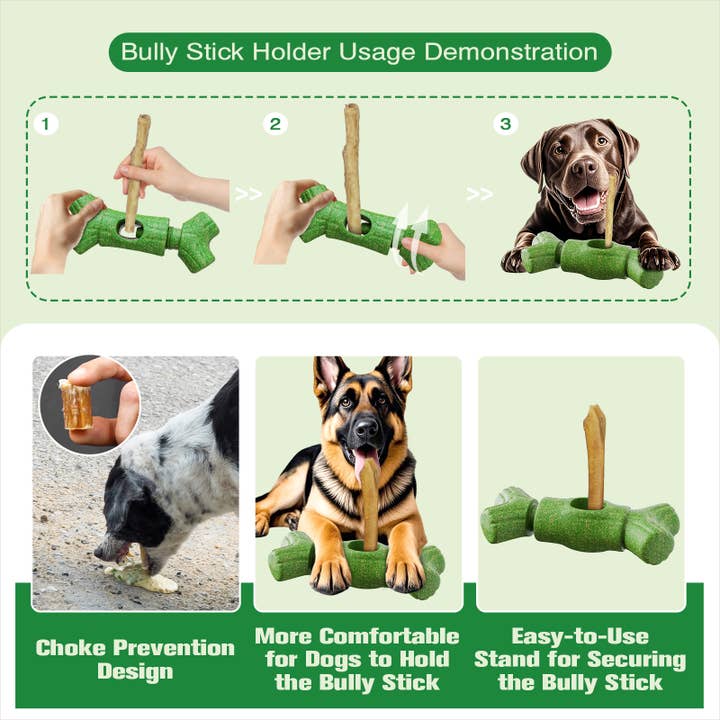 Bully Stick Holder Usage Demonstration

1

>>

2

>>

3

Choke Prevention Design

More Comfortable for Dogs to Hold the Bully Stick

Easy-to-Use Stand for Securing the Bully Stick