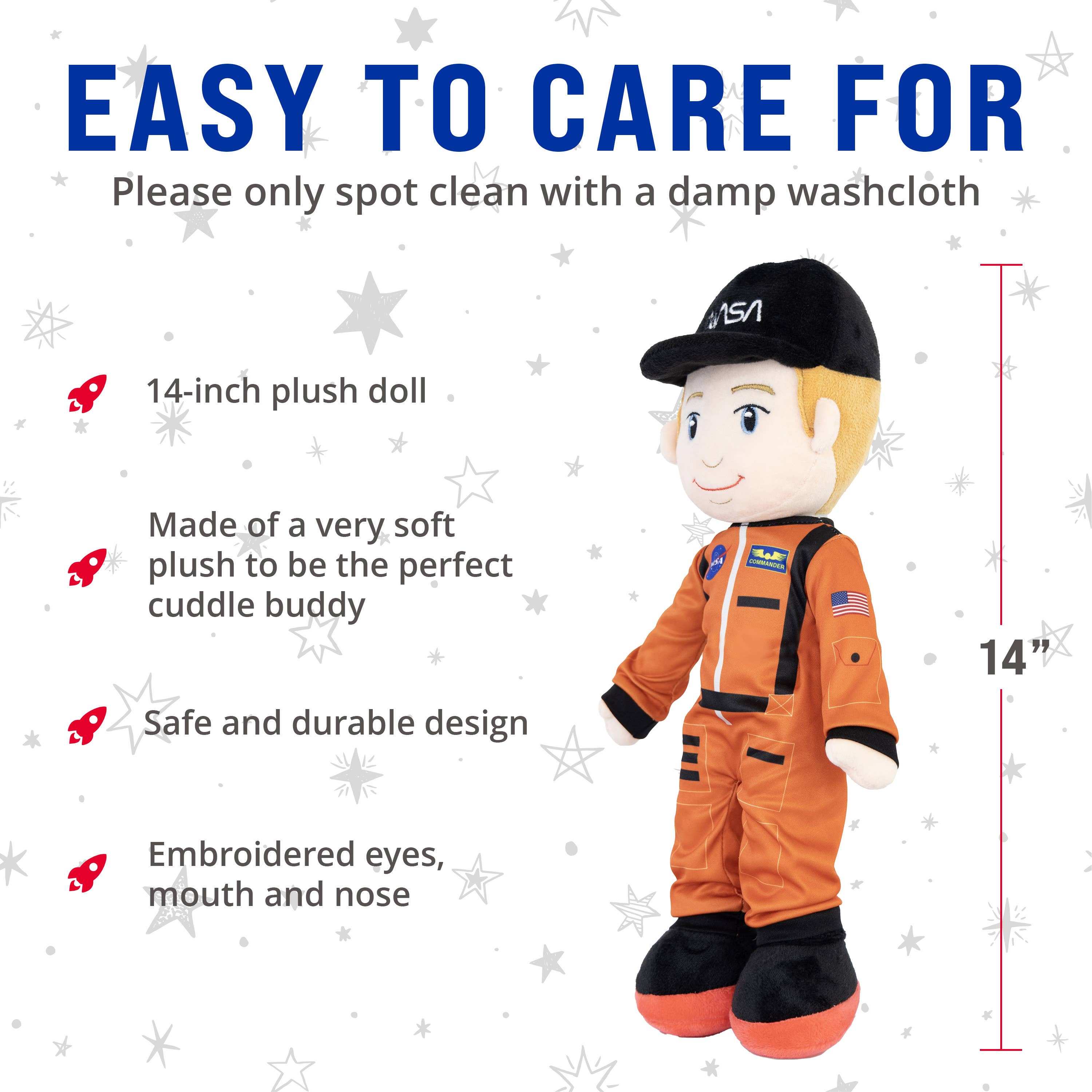 EASY TO CARE FOR

Please only spot clean with a damp washcloth

14-inch plush doll

Made of a very soft plush to be the perfect cuddle buddy

Safe and durable design

Embroidered eyes, mouth and nose

NASA

NASA

COMMANDER

14”