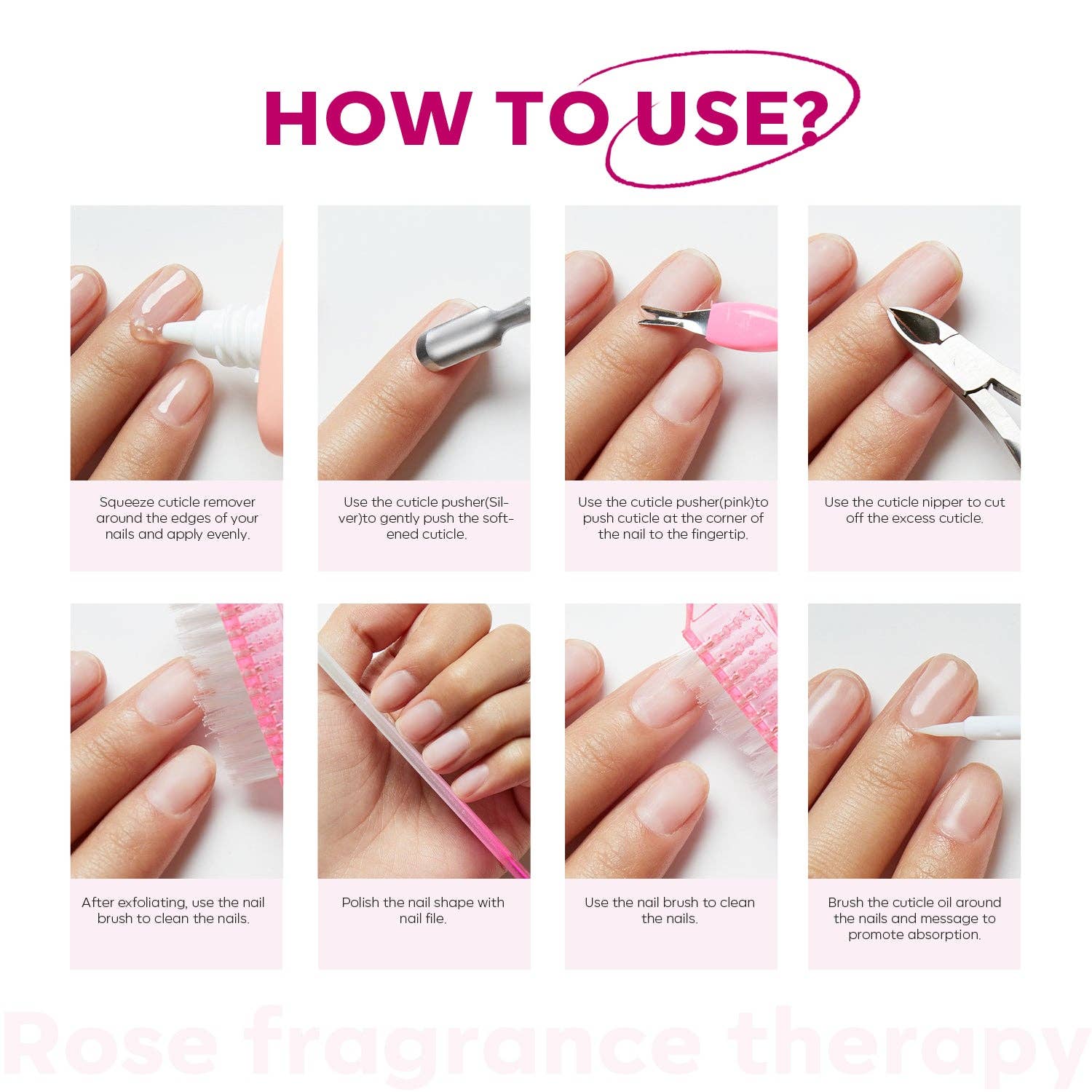 HOW TO USE?

Squeeze cuticle remover around the edges of your nails and apply evenly.

Use the cuticle pusher(Silver)to gently push the softened cuticle.

Use the cuticle pusher(pink)to push cuticle at the corner of the nail to the fingertip.

Use the cuticle nipper to cut off the excess cuticle.

After exfoliating, use the nail brush to clean the nails.

Polish the nail shape with nail file.

Use the nail brush to clean the nails.

Brush the cuticle oil around the nails and message to promote absorption.

Rose fragrance therapy