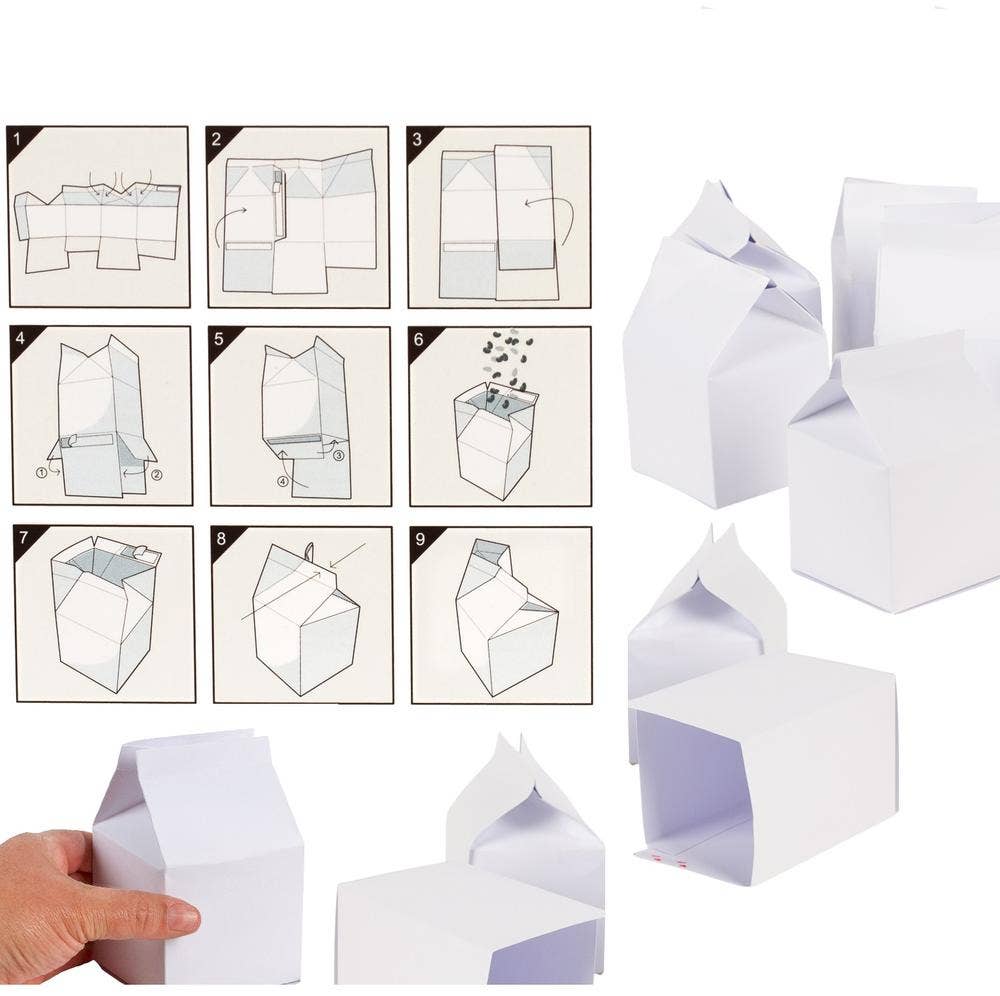 1
2
3
4
①
②
5
③
④
6
7
8
9