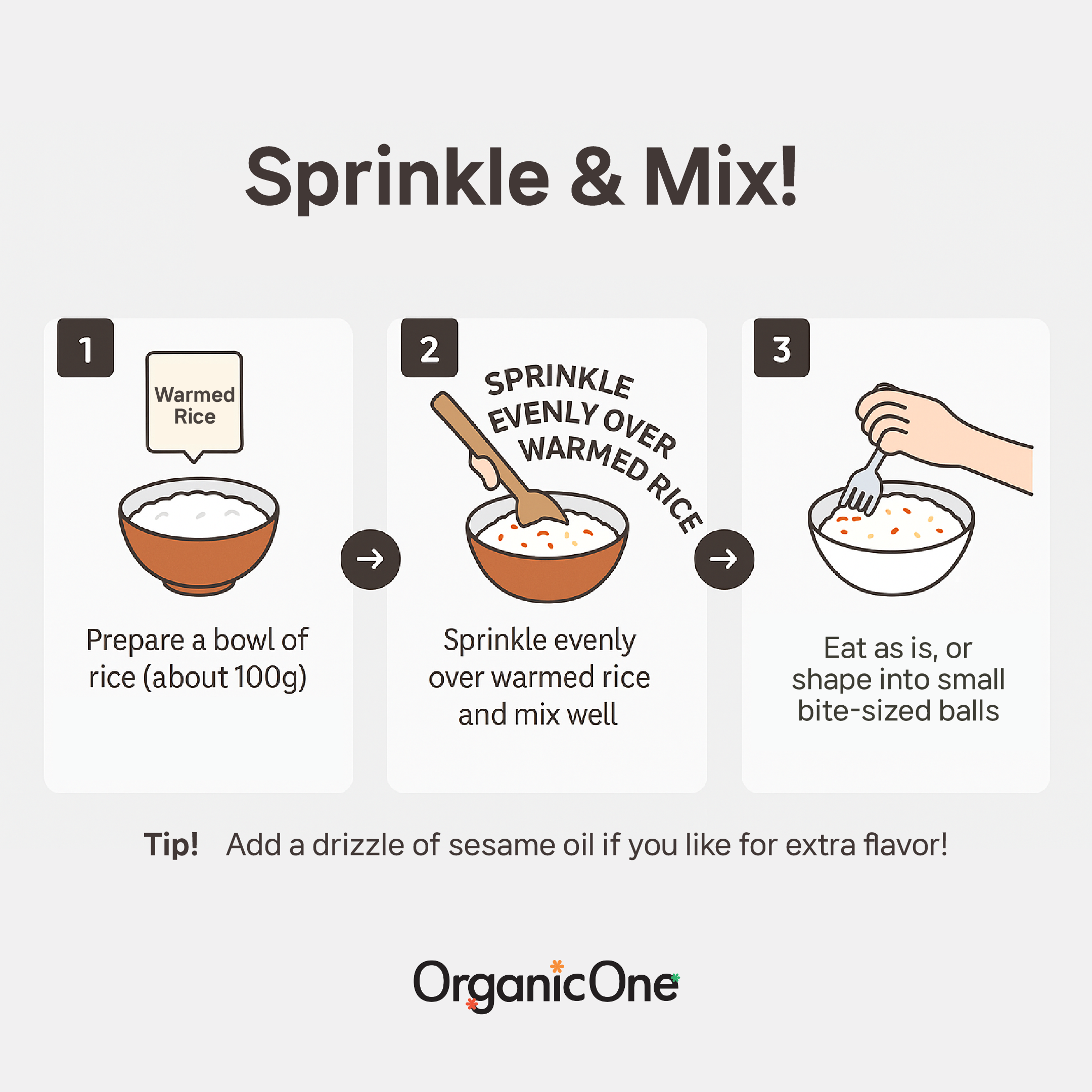 Sprinkle & Mix!

1

Warmed Rice

Prepare a bowl of rice (about 100g)

2

SPRINKLE EVENLY OVER WARMED RICE

Sprinkle evenly over warmed rice and mix well

3

Eat as is, or shape into small bite-sized balls

Tip! Add a drizzle of sesame oil if you like for extra flavor!

OrganicOne