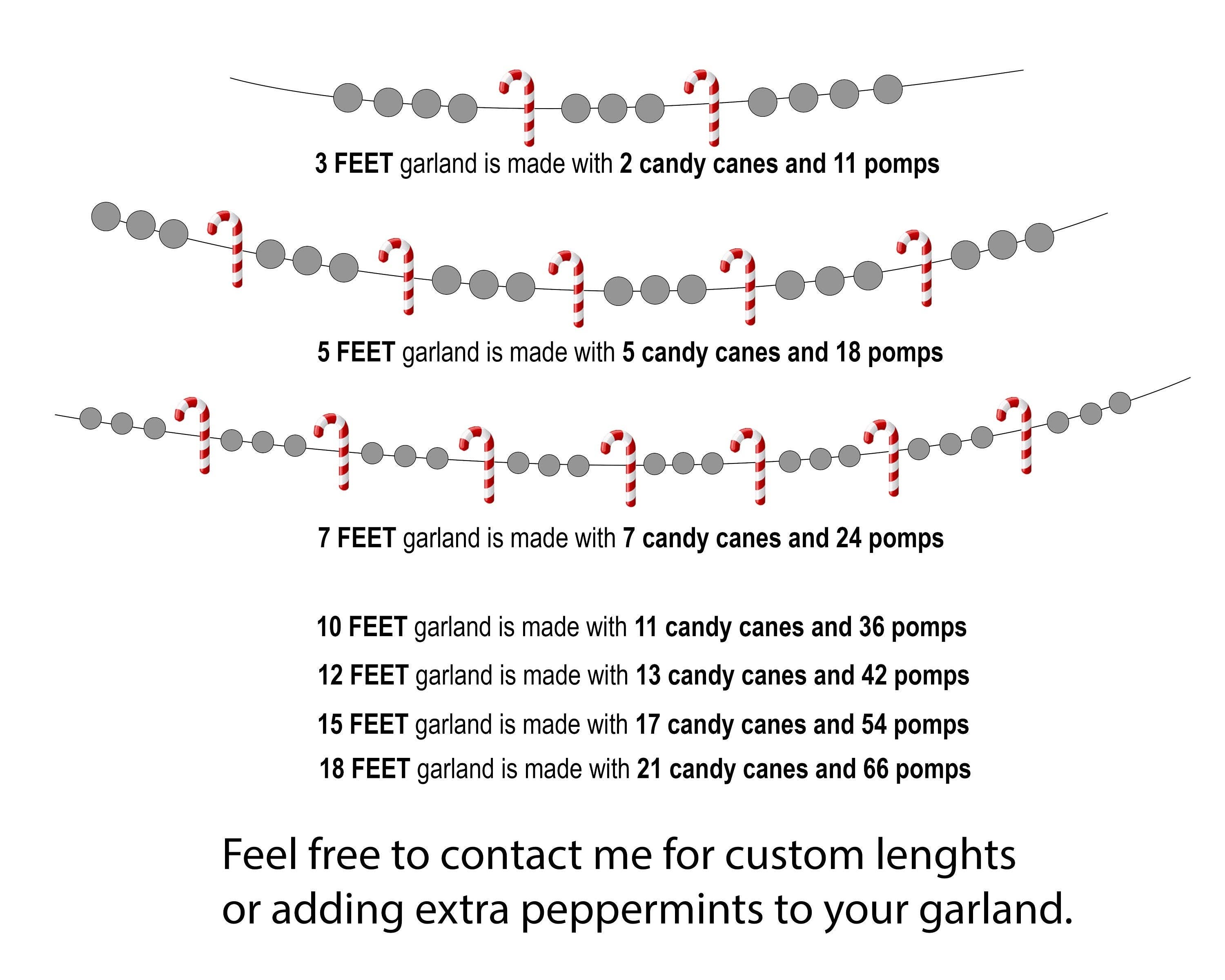 3 FEET garland is made with 2 candy canes and 11 pomps

5 FEET garland is made with 5 candy canes and 18 pomps

7 FEET garland is made with 7 candy canes and 24 pomps

10 FEET garland is made with 11 candy canes and 36 pomps

12 FEET garland is made with 13 candy canes and 42 pomps

15 FEET garland is made with 17 candy canes and 54 pomps

18 FEET garland is made with 21 candy canes and 66 pomps

Feel free to contact me for custom lenghts or adding extra peppermints to your garland.