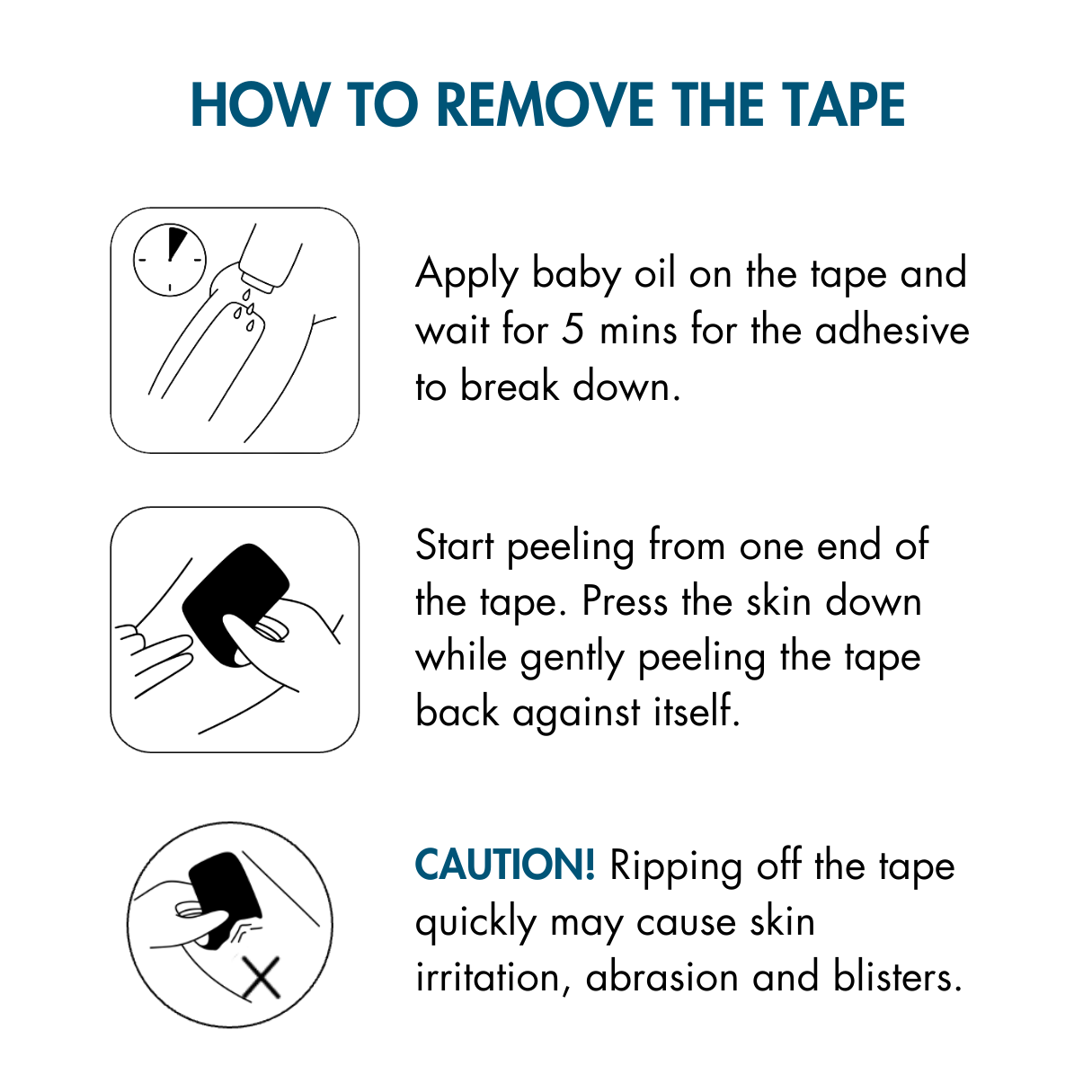 HOW TO REMOVE THE TAPE

Apply baby oil on the tape and wait for 5 mins for the adhesive to break down.

Start peeling from one end of the tape. Press the skin down while gently peeling the tape back against itself.

CAUTION! Ripping off the tape quickly may cause skin irritation, abrasion and blisters.