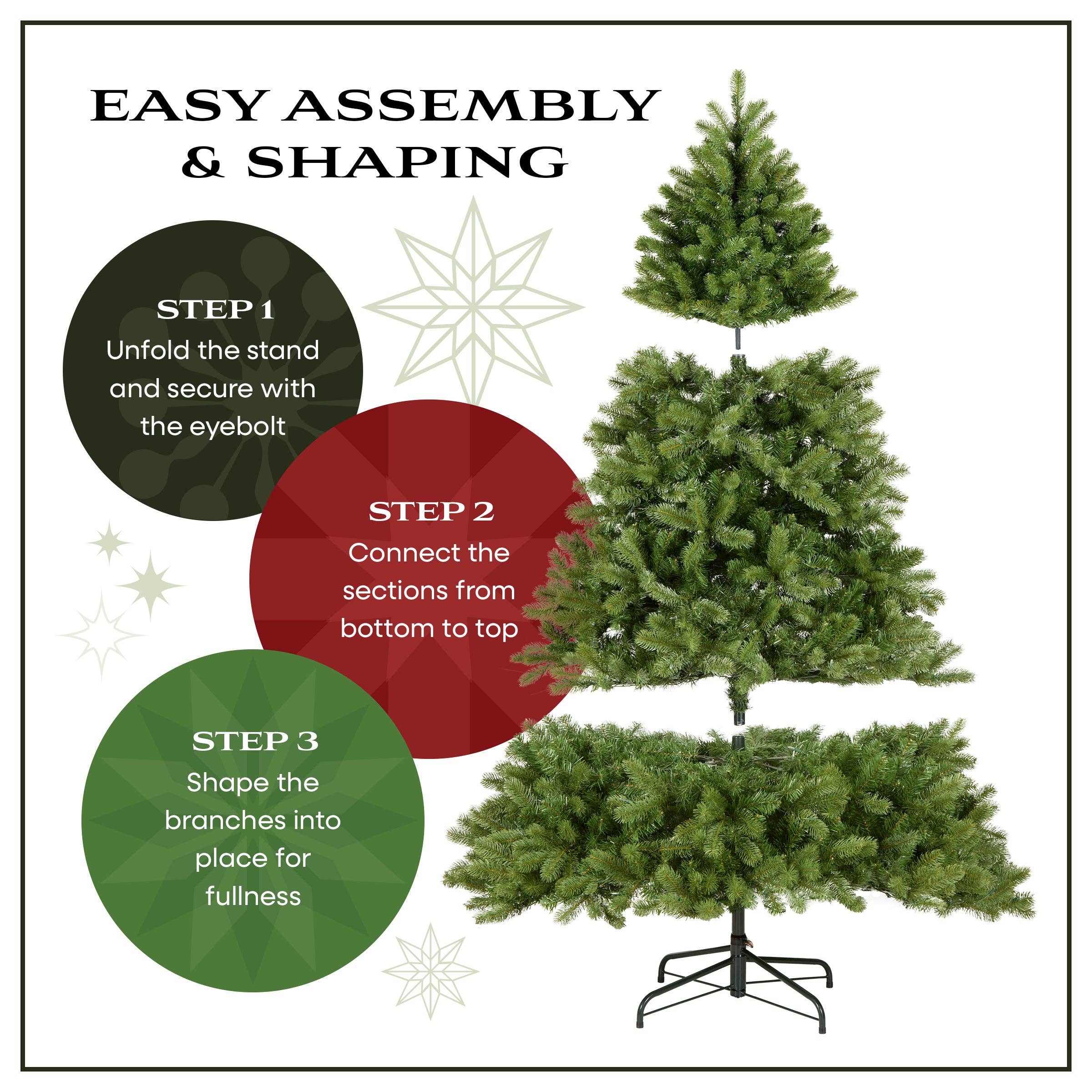 EASY ASSEMBLY & SHAPING

STEP 1
Unfold the stand and secure with the eyebolt

STEP 2
Connect the sections from bottom to top

STEP 3
Shape the branches into place for fullness