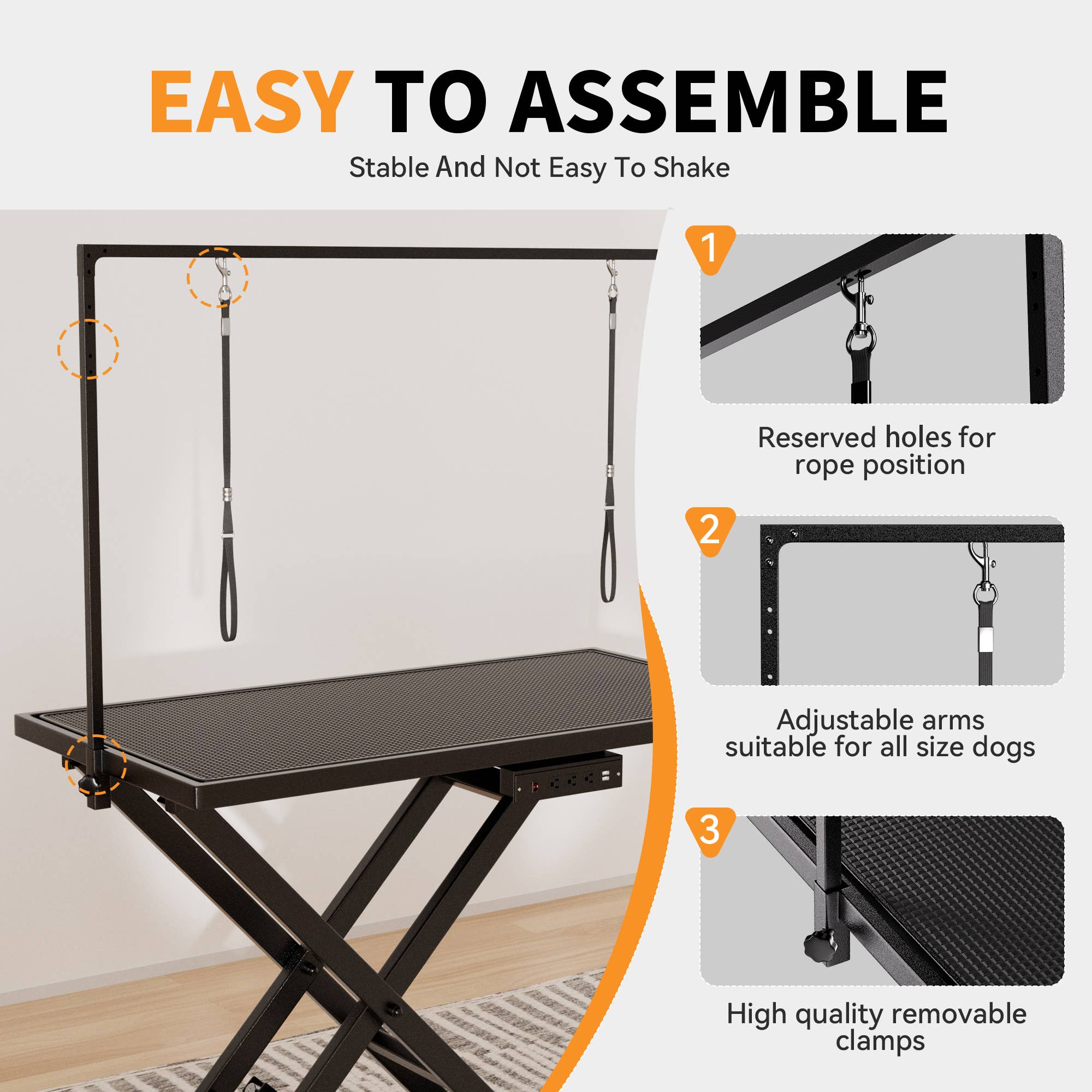 EASY TO ASSEMBLE

Stable And Not Easy To Shake

1

Reserved holes for rope position

2

Adjustable arms suitable for all size dogs

3

High quality removable clamps