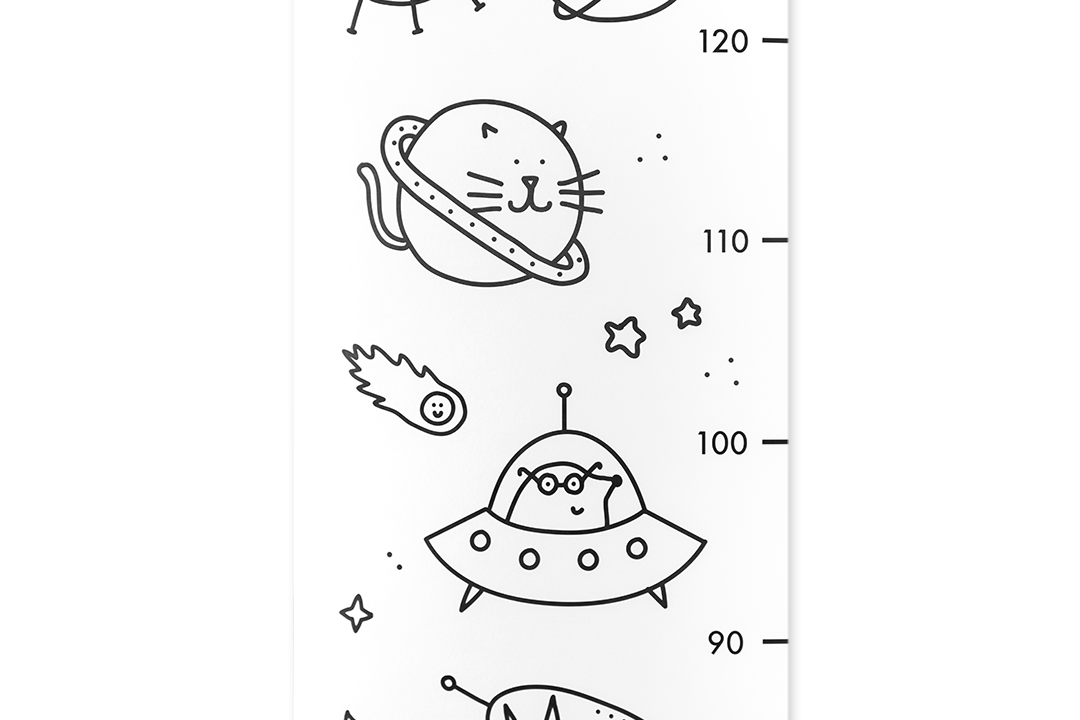 120

110

100

90