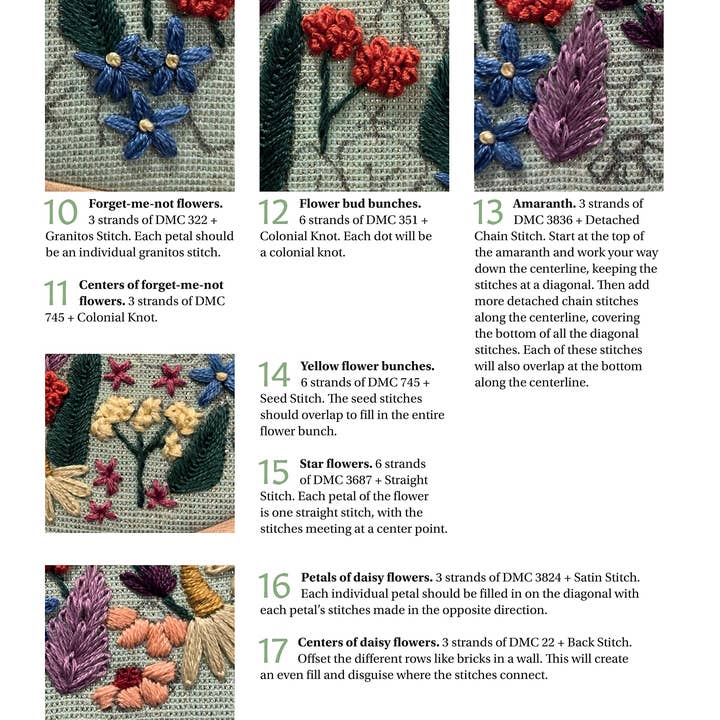 10 **Forget-me-not flowers.** 3 strands of DMC 322 + Granitos Stitch. Each petal should be an individual granitos stitch.

11 **Centers of forget-me-not flowers.** 3 strands of DMC 745 + Colonial Knot.

12 **Flower bud bunches.** 6 strands of DMC 351 + Colonial Knot. Each dot will be a colonial knot.

13 **Amaranth.** 3 strands of DMC 3836 + Detached Chain Stitch. Start at the top of the amaranth and work your way down the centerline, keeping the stitches at a diagonal. Then add more detached chain stitches along the centerline, covering the bottom of all the diagonal stitches. Each of these stitches will also overlap at the bottom along the centerline.

14 **Yellow flower bunches.** 6 strands of DMC 745 + Seed Stitch. The seed stitches should overlap to fill in the entire flower bunch.

15 **Star flowers.** 6 strands of DMC 3687 + Straight Stitch. Each petal of the flower is one straight stitch, with the stitches meeting at a center point.

16 **Petals of daisy flowers.** 3 strands of DMC 3824 + Satin Stitch. Each individual petal should be filled in on the diagonal with each petal's stitches made in the opposite direction.

17 **Centers of daisy flowers.** 3 strands of DMC 22 + Back Stitch. Offset the different rows like bricks in a wall. This will create an even fill and disguise where the stitches connect.