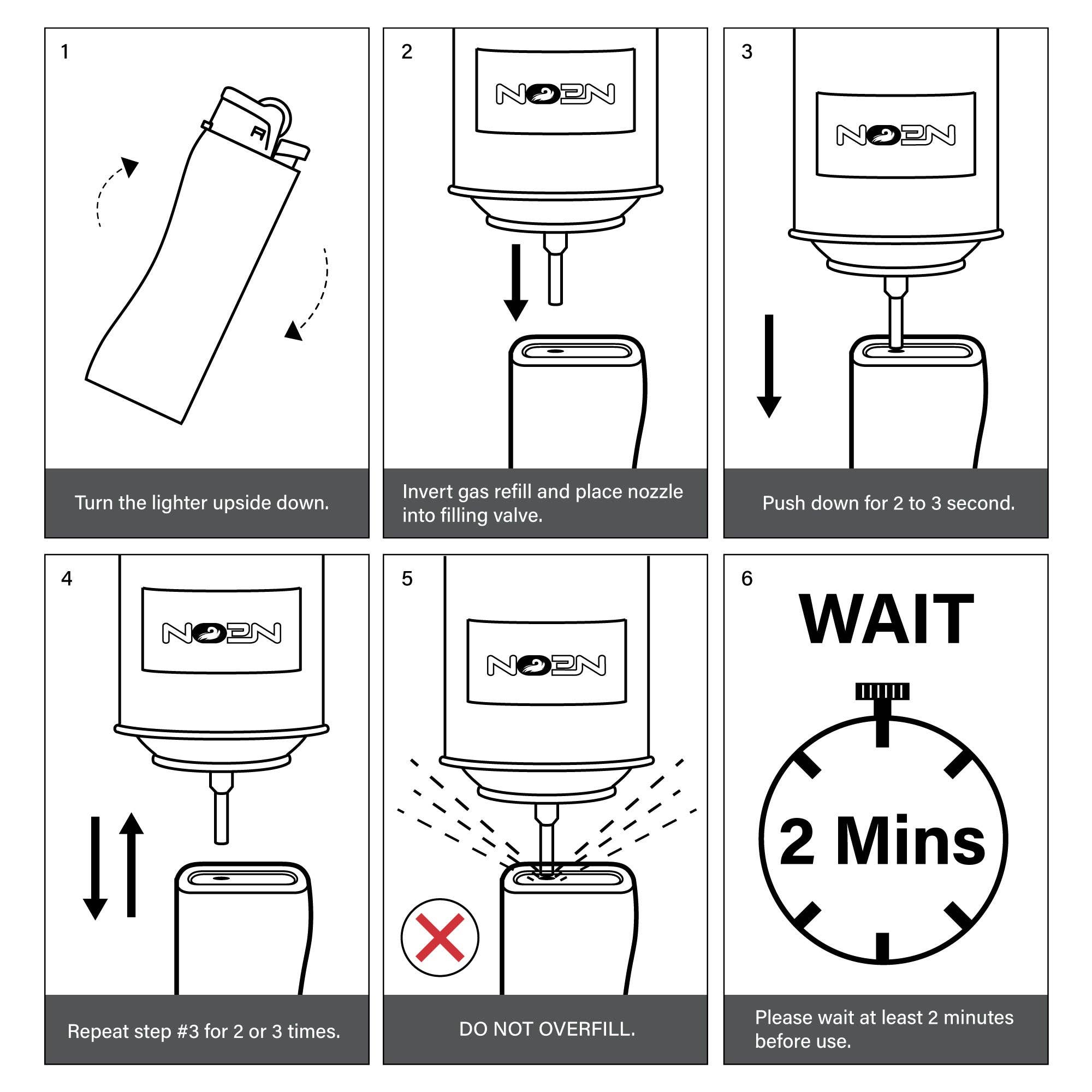 1

Turn the lighter upside down.

2

NEON

Invert gas refill and place nozzle into filling valve.

3

NEON

Push down for 2 to 3 second.

4

NEON

Repeat step #3 for 2 or 3 times.

5

NEON

DO NOT OVERFILL.

6

WAIT

2 Mins

Please wait at least 2 minutes before use.