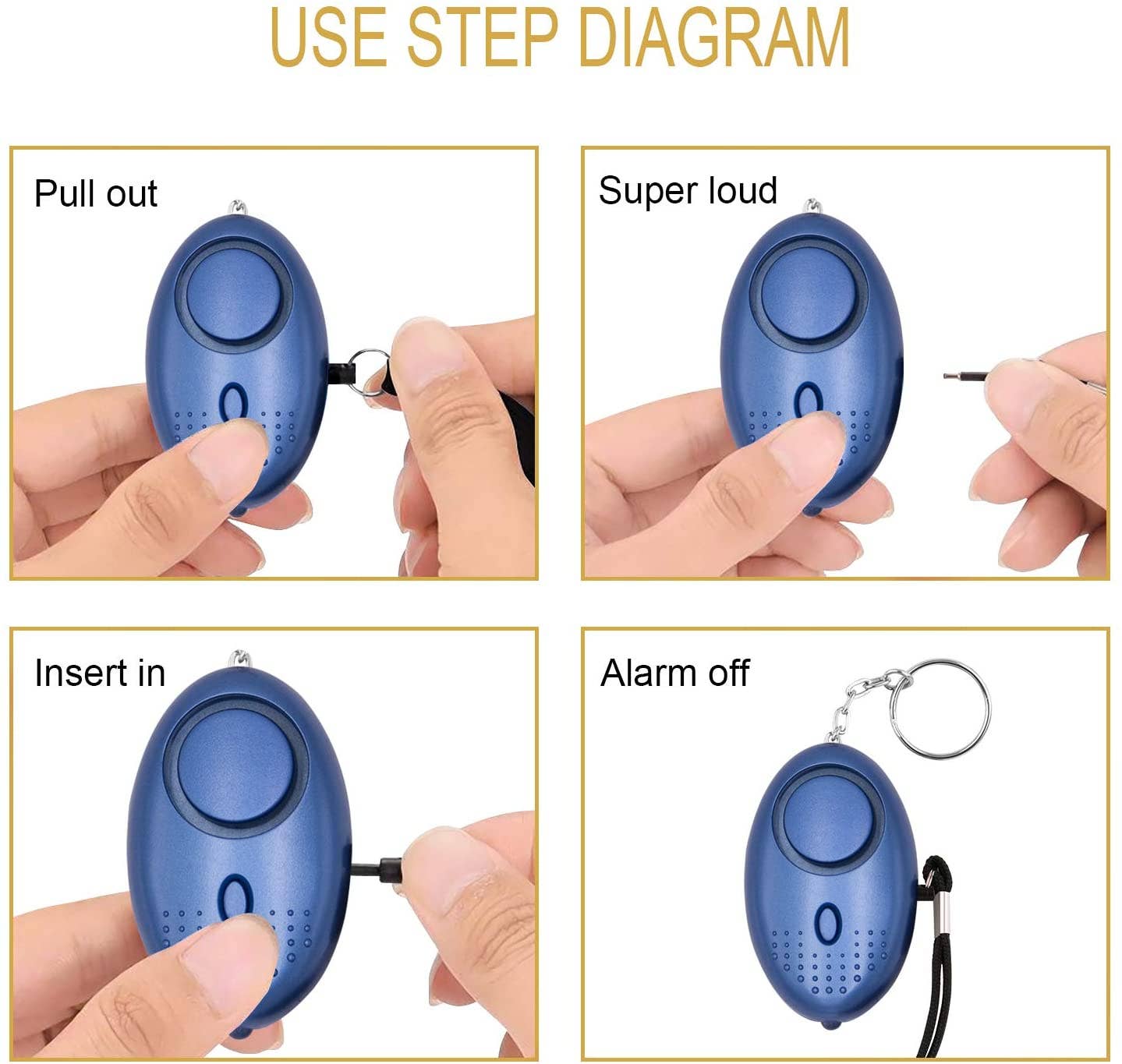 USE STEP DIAGRAM

Pull out

Super loud

Insert in

Alarm off