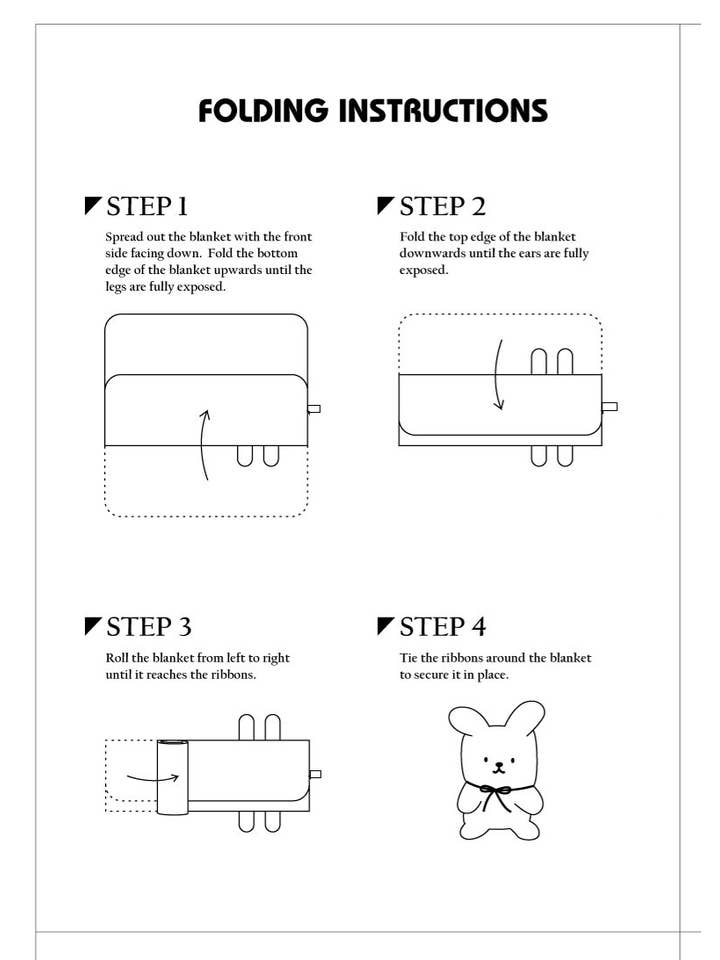 FOLDING INSTRUCTIONS

STEP 1

Spread out the blanket with the front side facing down. Fold the bottom edge of the blanket upwards until the legs are fully exposed.

STEP 2

Fold the top edge of the blanket downwards until the ears are fully exposed.

STEP 3

Roll the blanket from left to right until it reaches the ribbons.

STEP 4

Tie the ribbons around the blanket to secure it in place.