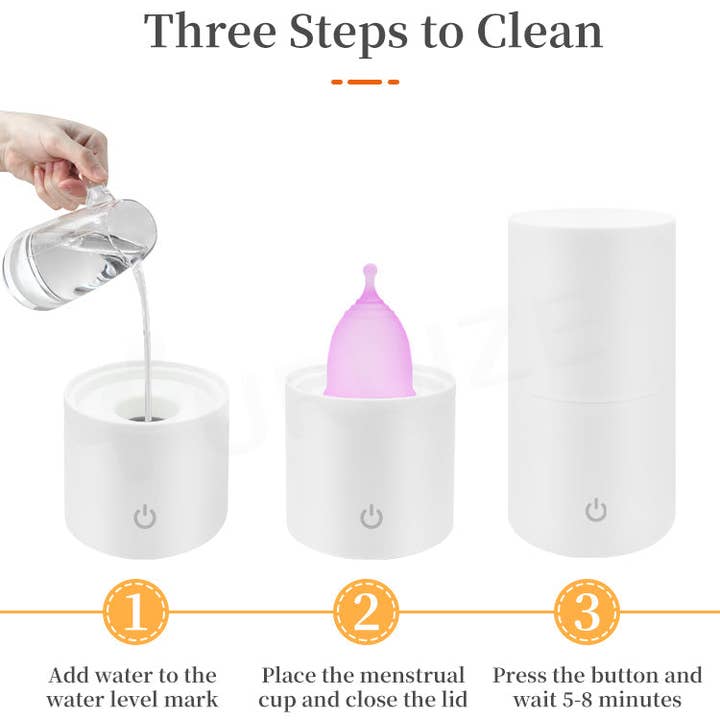 Three Steps to Clean

1

Add water to the water level mark

2

Place the menstrual cup and close the lid

3

Press the button and wait 5-8 minutes