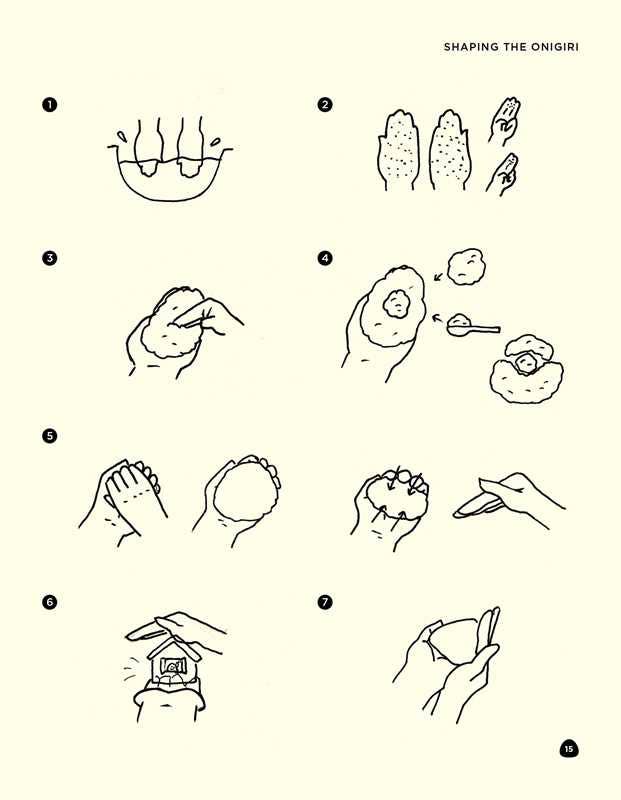 SHAPING THE ONIGIRI

1

2

3

4

5

6

7

15