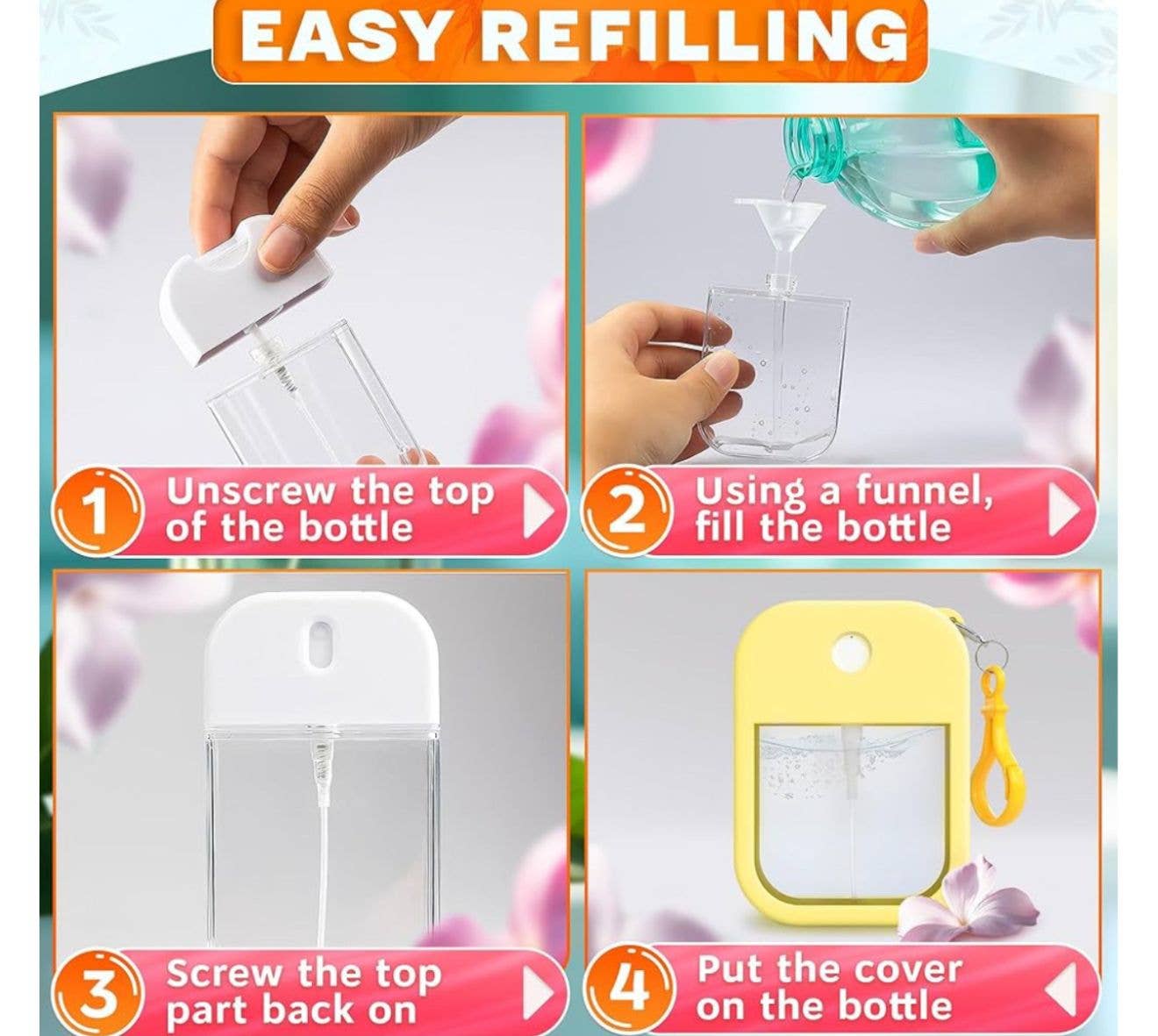 EASY REFILLING

1 Unscrew the top of the bottle

2 Using a funnel, fill the bottle

3 Screw the top part back on

4 Put the cover on the bottle