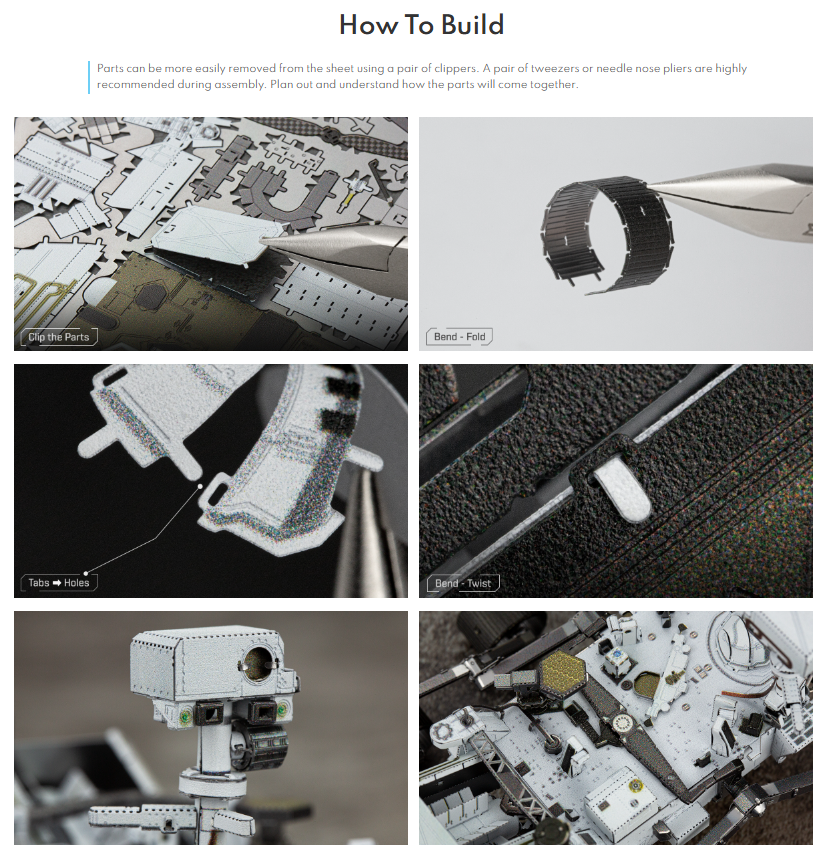 How To Build

Parts can be more easily removed from the sheet using a pair of clippers. A pair of tweezers or needle nose pliers are highly recommended during assembly. Plan out and understand how the parts will come together.

Clip the Parts

Bend - Fold

Tabs ➡ Holes

Bend - Twist