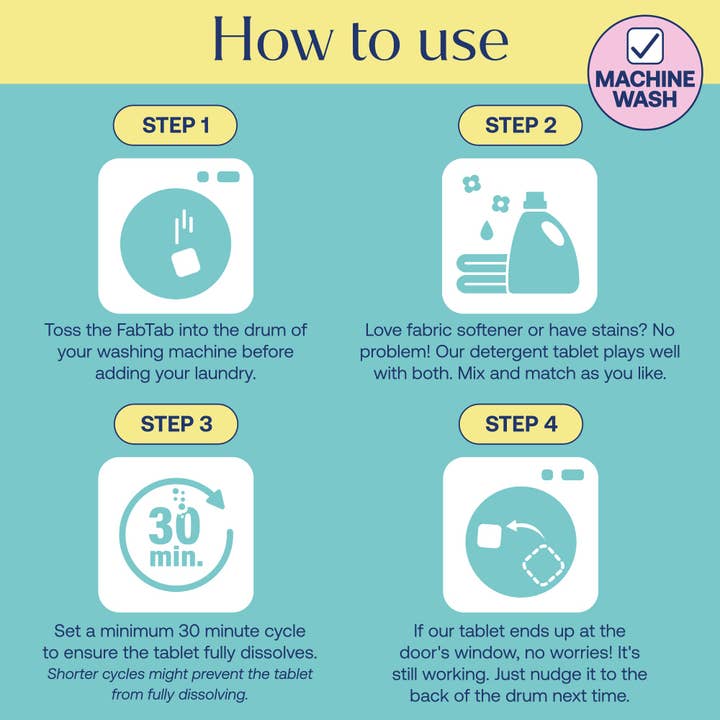 How to use

MACHINE WASH

STEP 1

Toss the FabTab into the drum of your washing machine before adding your laundry.

STEP 2

Love fabric softener or have stains? No problem! Our detergent tablet plays well with both. Mix and match as you like.

STEP 3

30 min.

Set a minimum 30 minute cycle to ensure the tablet fully dissolves. Shorter cycles might prevent the tablet from fully dissolving.

STEP 4

If our tablet ends up at the door's window, no worries! It's still working. Just nudge it to the back of the drum next time.