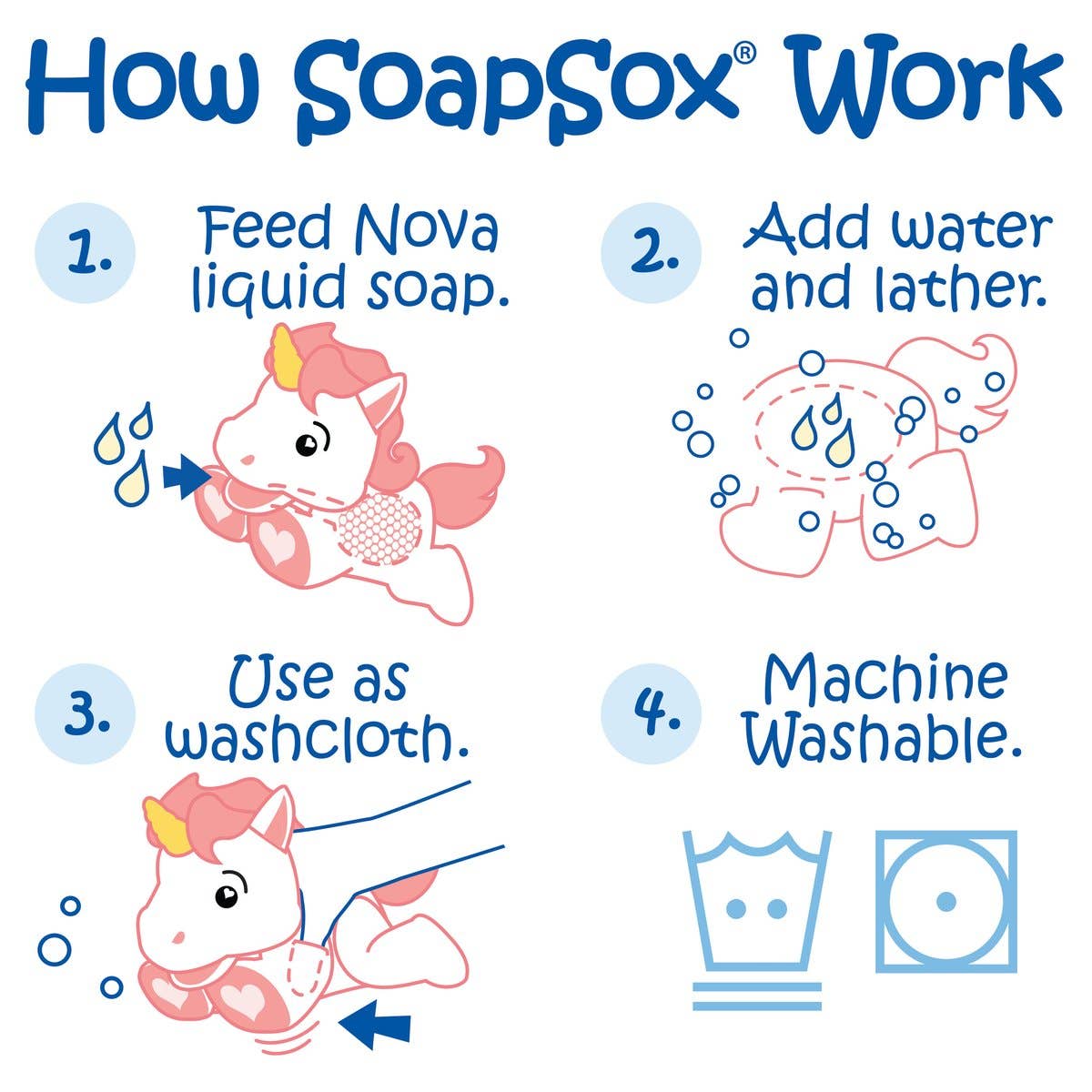 How SoapSox® Work

1. Feed Nova liquid soap.

2. Add water and lather.

3. Use as washcloth.

4. Machine Washable.