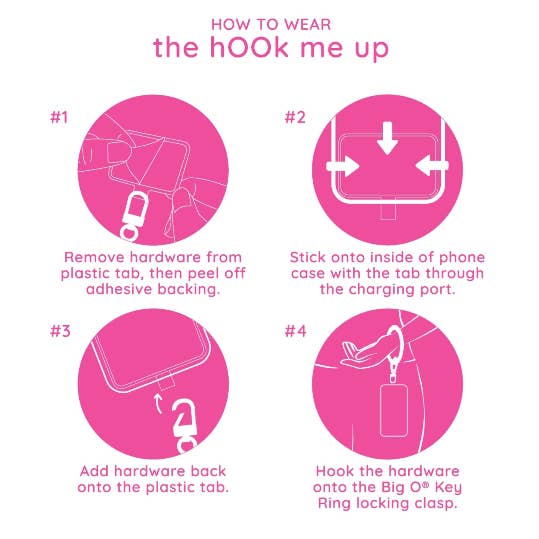 HOW TO WEAR
the hOOk me up

#1

Remove hardware from plastic tab, then peel off adhesive backing.

#2

Stick onto inside of phone case with the tab through the charging port.

#3

Add hardware back onto the plastic tab.

#4

Hook the hardware onto the Big O® Key Ring locking clasp.