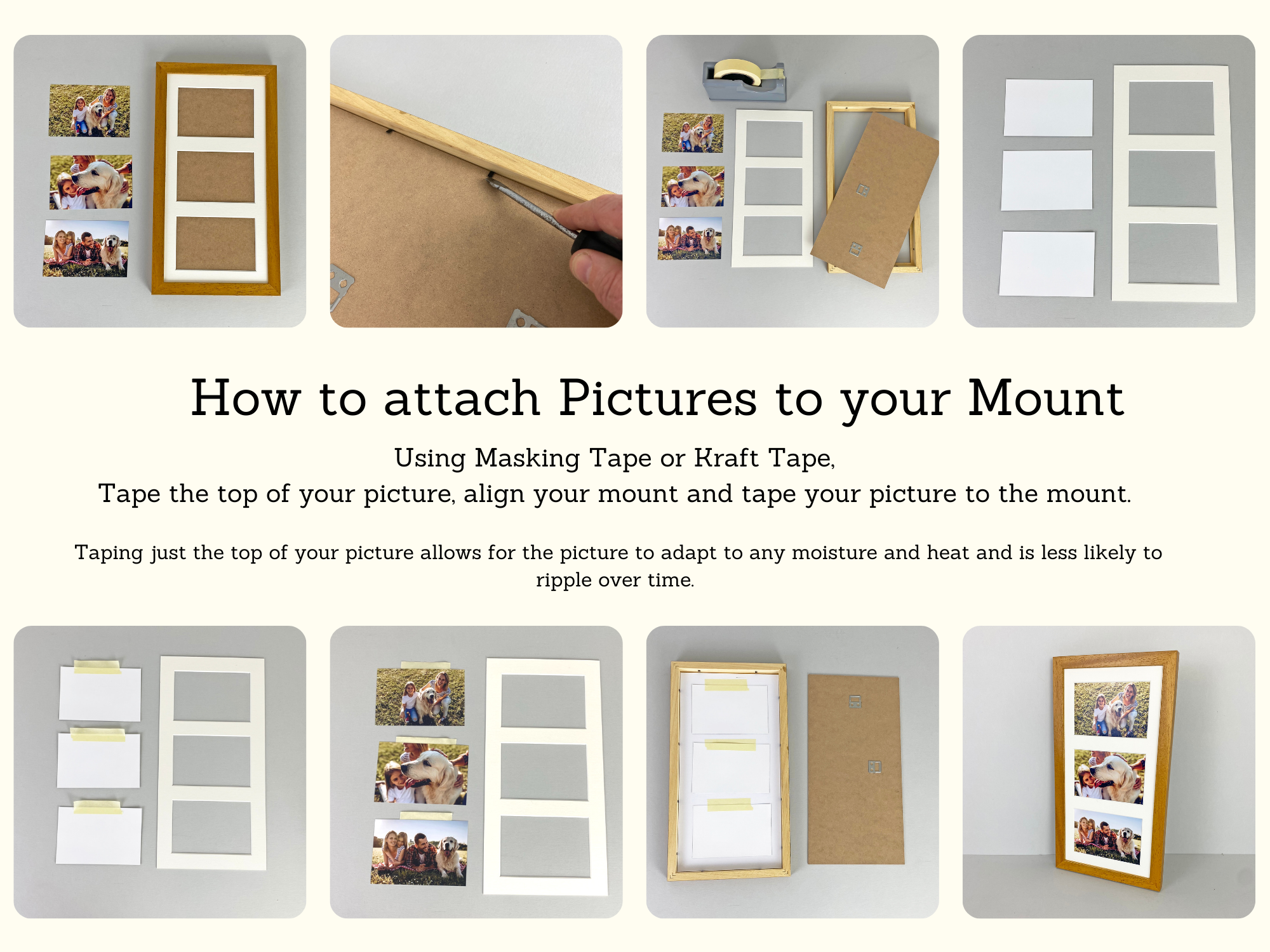 How to attach Pictures to your Mount

Using Masking Tape or Kraft Tape,
Tape the top of your picture, align your mount and tape your picture to the mount.

Taping just the top of your picture allows for the picture to adapt to any moisture and heat and is less likely to ripple over time.