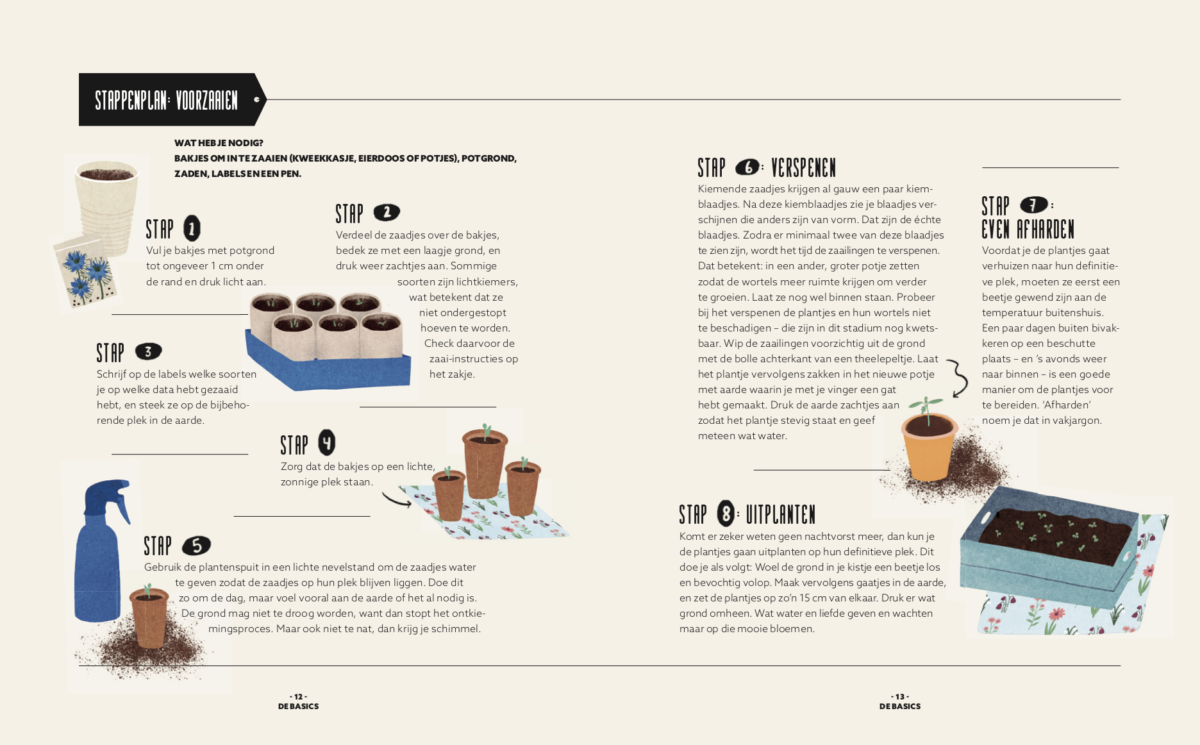 STAPPENPLAN: VOORZAAIEN

WAT HEB JE NODIG?
BAKJES OM IN TE ZAAIEN (KWEEKKASJE, EIERDOOS OF POTJES), POTGROND, ZADEN, LABELS EN EEN PEN.

STAP 1
Vul je bakjes met potgrond tot ongeveer 1 cm onder de rand en druk licht aan.

STAP 2
Verdeel de zaadjes over de bakjes, bedek ze met een laagje grond, en druk weer zachtjes aan. Sommige soorten zijn lichtkiemers, wat betekent dat ze niet ondergestopt hoeven te worden. Check daarvoor de zaai-instructies op het zakje.

STAP 3
Schrijf op de labels welke soorten je op welke data hebt gezaaid hebt, en steek ze op de bijbehorende plek in de aarde.

STAP 4
Zorg dat de bakjes op een lichte, zonnige plek staan.

STAP 5
Gebruik de plantenspuit in een lichte nevelstand om de zaadjes water te geven zodat de zaadjes op hun plek blijven liggen. Doe dit zo om de dag, maar voel vooral aan de aarde of het al nodig is. De grond mag niet te droog worden, want dan stopt het ontkiemingsproces. Maar ook niet te nat, dan krijg je schimmel.

- 12 -
DE BASICS

STAP 6: VERSPENEN
Kiemende zaadjes krijgen al gauw een paar kiemblaadjes. Na deze kiemblaadjes zie je blaadjes verschijnen die anders zijn van vorm. Dat zijn de échte blaadjes. Zodra er minimaal twee van deze blaadjes te zien zijn, wordt het tijd de zaailingen te verspenen. Dat betekent: in een ander, groter potje zetten zodat de wortels meer ruimte krijgen om verder te groeien. Laat ze nog wel binnen staan. Probeer bij het verspenen de plantjes en hun wortels niet te beschadigen – die zijn in dit stadium nog kwetsbaar. Wip de zaailingen voorzichtig uit de grond met de bolle achterkant van een theelepeltje. Laat het plantje vervolgens zakken in het nieuwe potje met aarde waarin je met je vinger een gat hebt gemaakt. Druk de aarde zachtjes aan zodat het plantje stevig staat en geef meteen wat water.

STAP 7: EVEN AFHARDEN
Voordat je de plantjes gaat verhuizen naar hun definitieve plek, moeten ze eerst een beetje gewend zijn aan de temperatuur buitenshuis. Een paar dagen buiten bivakkeren op een beschutte plaats – en 's avonds weer naar binnen – is een goede manier om de plantjes voor te bereiden. 'Afharden' noem je dat in vakjargon.

STAP 8: UITPLANTEN
Komt er zeker weten geen nachtvorst meer, dan kun je de plantjes gaan uitplanten op hun definitieve plek. Dit doe je als volgt: Woel de grond in je kistje een beetje los en bevochtig volop. Maak vervolgens gaatjes in de aarde, en zet de plantjes op zo'n 15 cm van elkaar. Druk er wat grond omheen. Wat water en liefde geven en wachten maar op die mooie bloemen.

- 13 -
DE BASICS