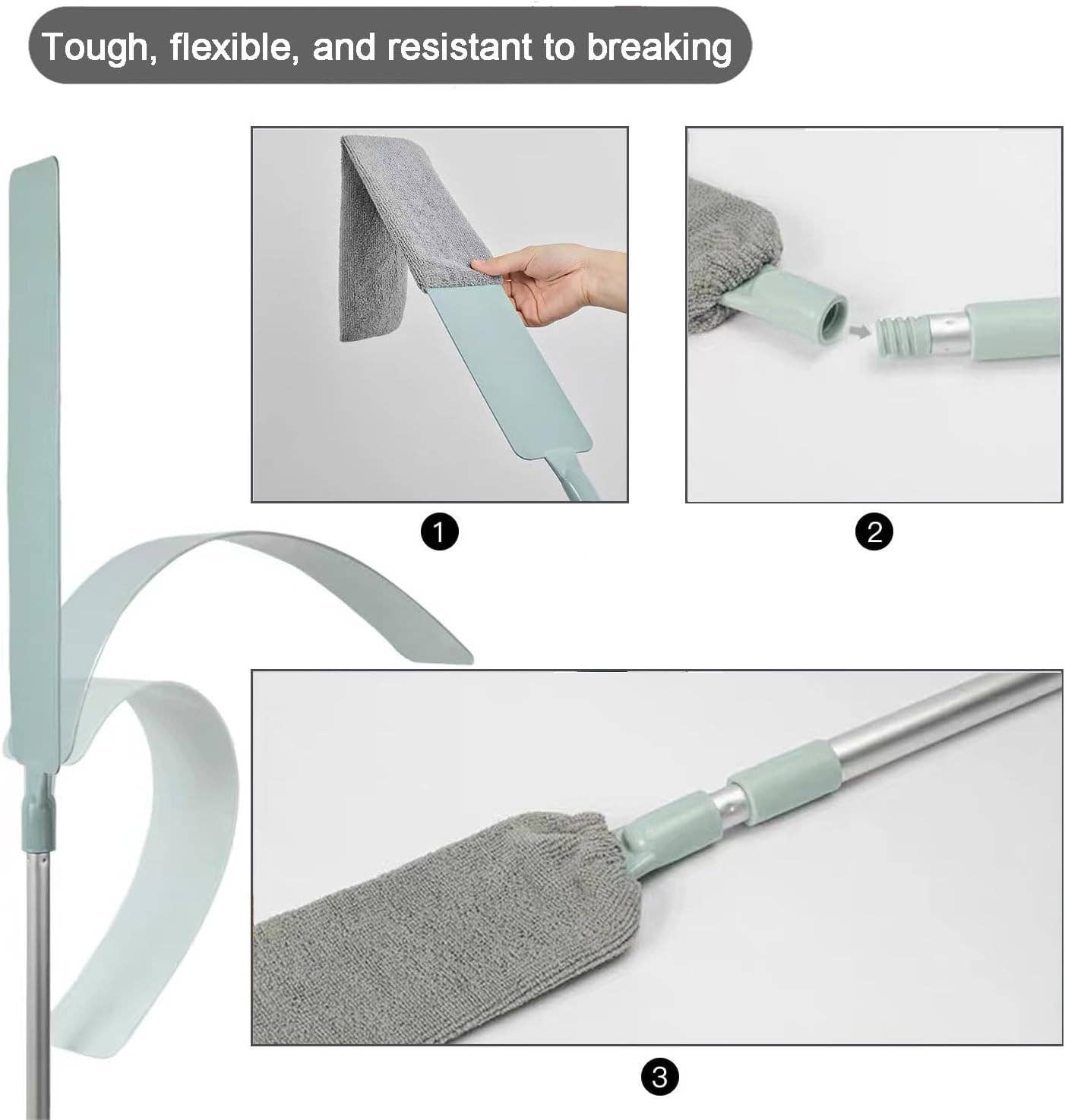 Tough, flexible, and resistant to breaking

1

2

3