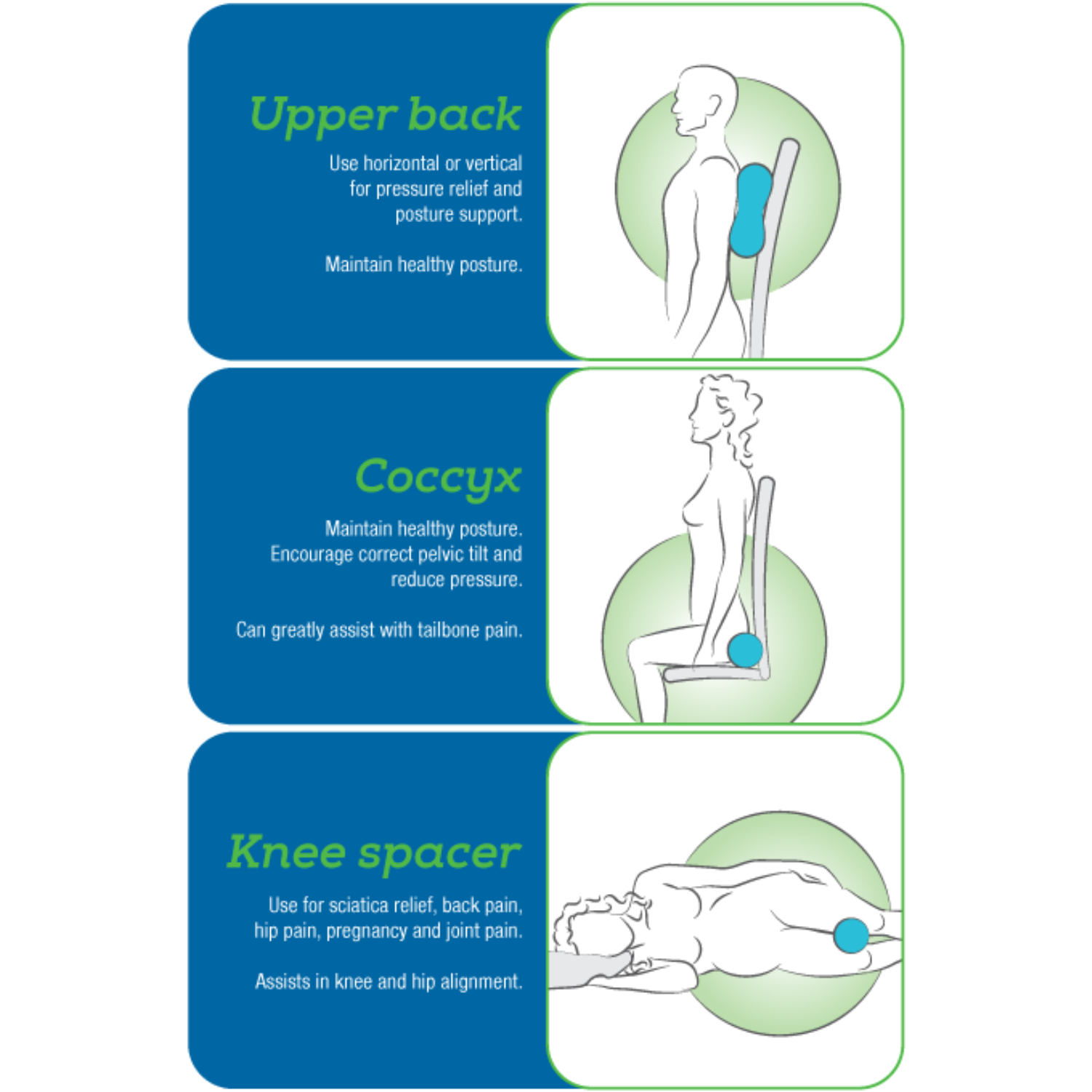 Upper back

Use horizontal or vertical for pressure relief and posture support.

Maintain healthy posture.

Coccyx

Maintain healthy posture. Encourage correct pelvic tilt and reduce pressure.

Can greatly assist with tailbone pain.

Knee spacer

Use for sciatica relief, back pain, hip pain, pregnancy and joint pain.

Assists in knee and hip alignment.