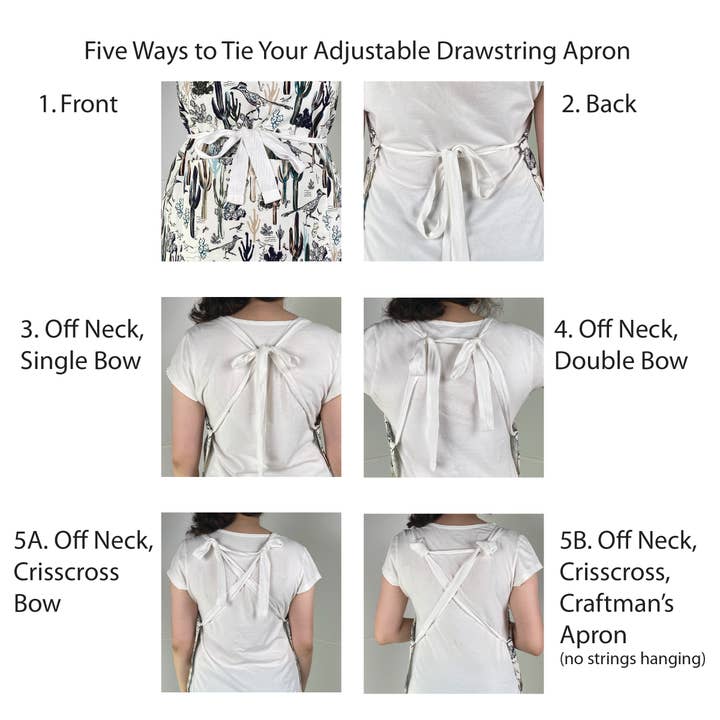 Five Ways to Tie Your Adjustable Drawstring Apron

1. Front

2. Back

3. Off Neck, Single Bow

4. Off Neck, Double Bow

5A. Off Neck, Crisscross Bow

5B. Off Neck, Crisscross, Craftman's Apron (no strings hanging)