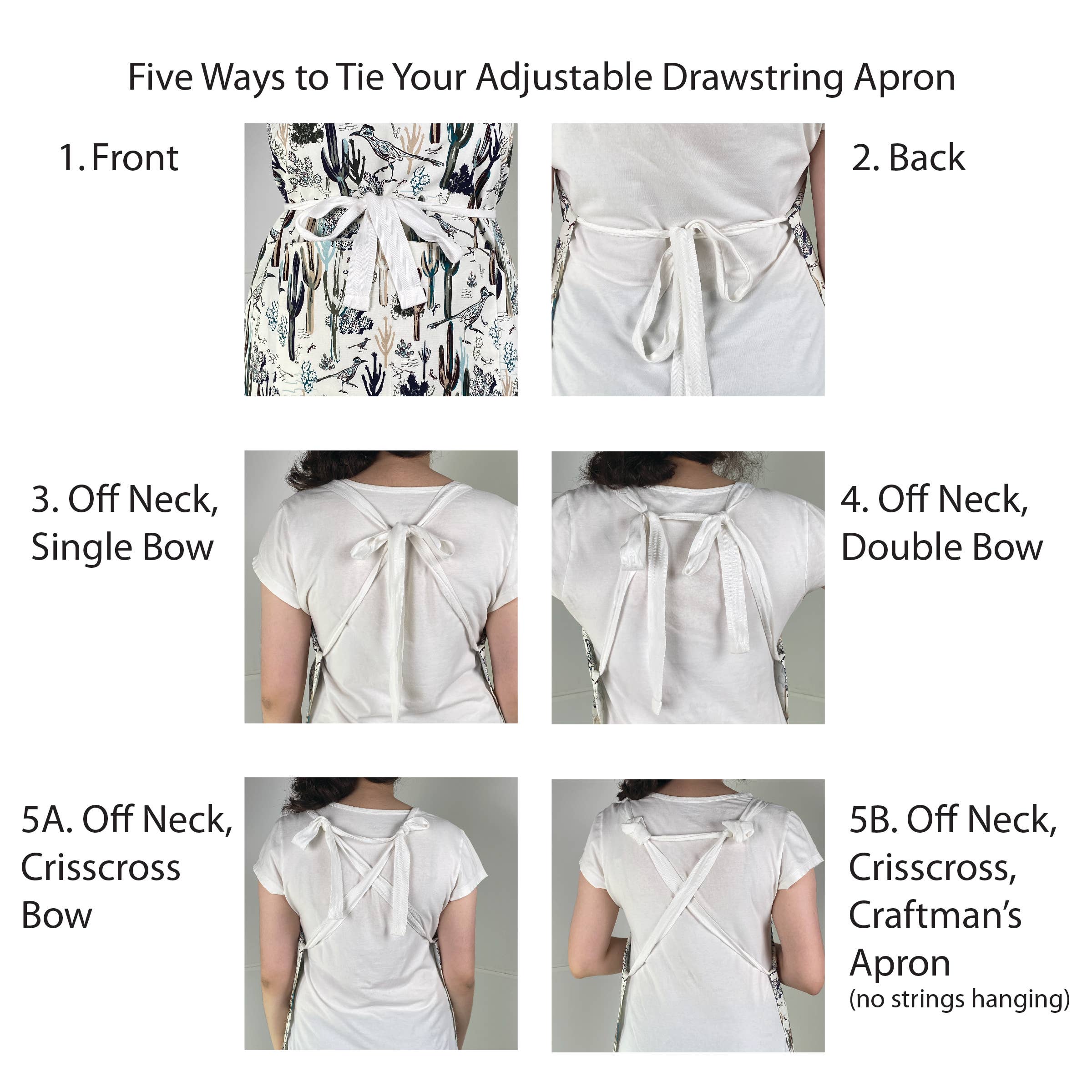 Five Ways to Tie Your Adjustable Drawstring Apron

1. Front

2. Back

3. Off Neck, Single Bow

4. Off Neck, Double Bow

5A. Off Neck, Crisscross Bow

5B. Off Neck, Crisscross, Craftman's Apron
(no strings hanging)