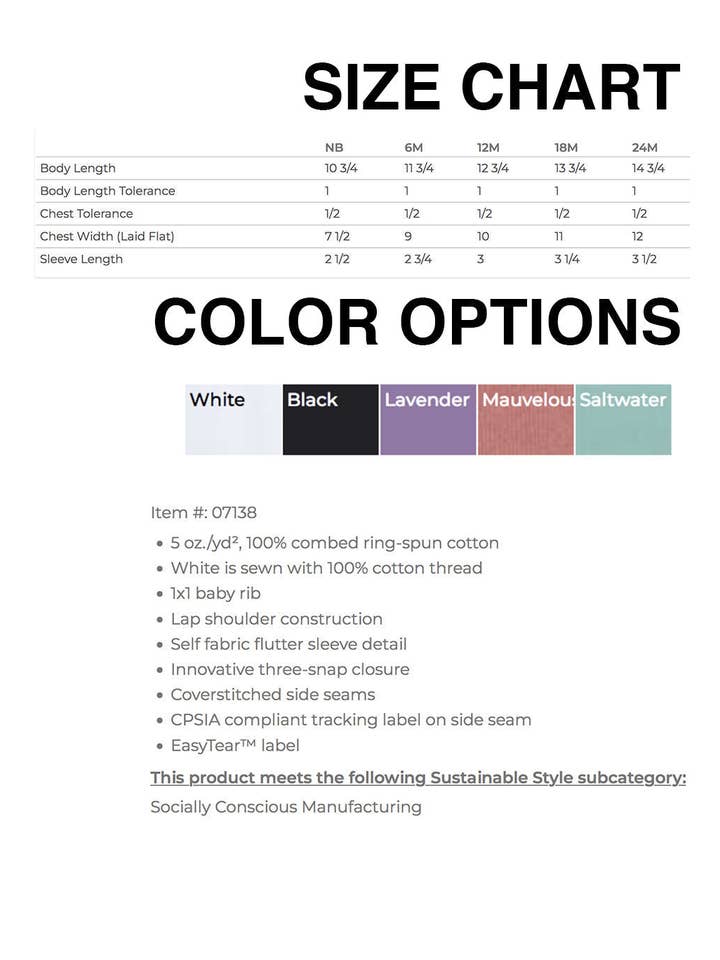 SIZE CHART

| | NB | 6M | 12M | 18M | 24M |
|---|---|---|---|---|---|
| Body Length | 10 3/4 | 11 3/4 | 12 3/4 | 13 3/4 | 14 3/4 |
| Body Length Tolerance | 1 | 1 | 1 | 1 | 1 |
| Chest Tolerance | 1/2 | 1/2 | 1/2 | 1/2 | 1/2 |
| Chest Width (Laid Flat) | 7 1/2 | 9 | 10 | 11 | 12 |
| Sleeve Length | 2 1/2 | 2 3/4 | 3 | 3 1/4 | 3 1/2 |

COLOR OPTIONS

White Black Lavender Mauvelou Saltwater

Item #: 07138

• 5 oz./yd², 100% combed ring-spun cotton
• White is sewn with 100% cotton thread
• 1x1 baby rib
• Lap shoulder construction
• Self fabric flutter sleeve detail
• Innovative three-snap closure
• Coverstitched side seams
• CPSIA compliant tracking label on side seam
• EasyTear™ label

This product meets the following Sustainable Style subcategory:
Socially Conscious Manufacturing