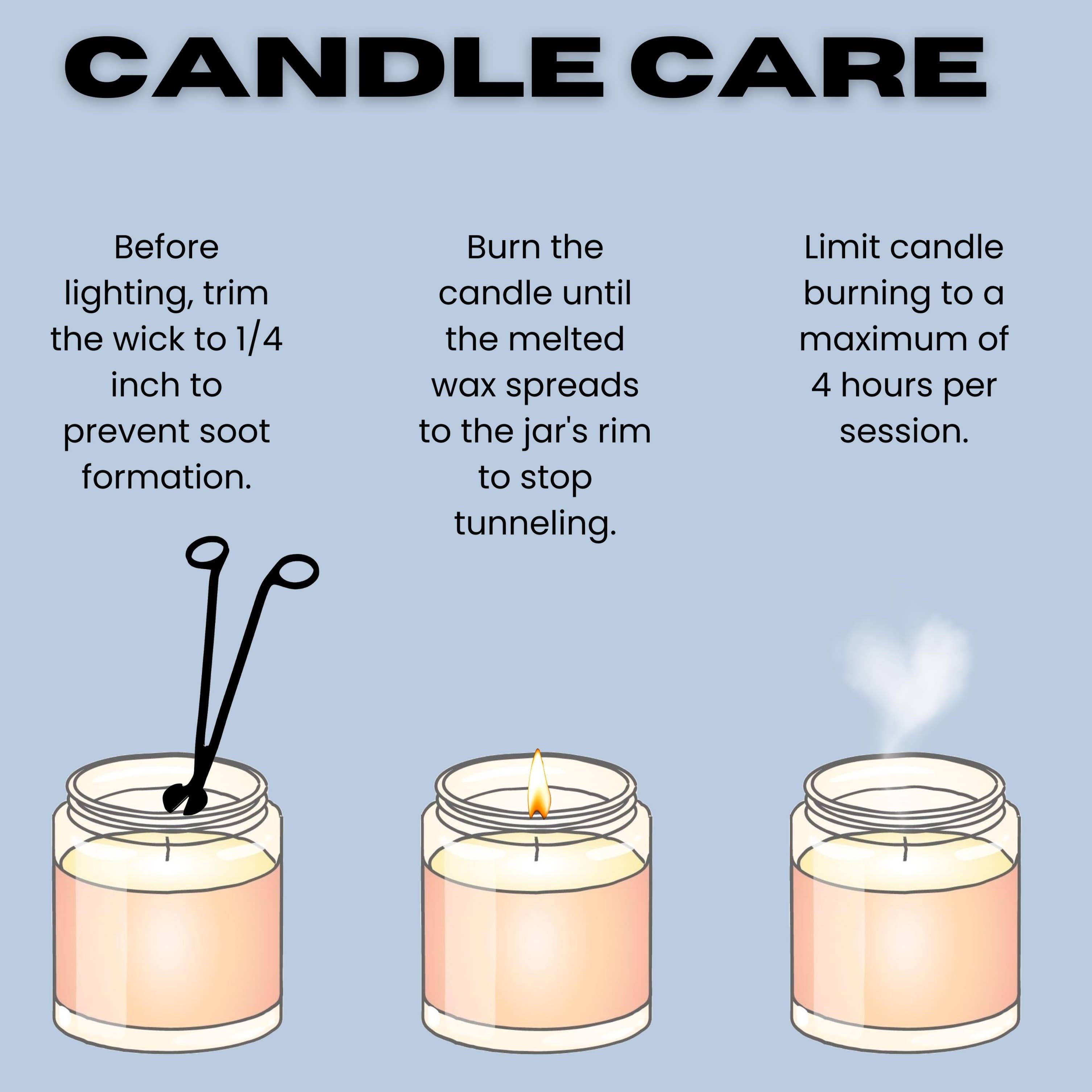 CANDLE CARE

Before lighting, trim the wick to 1/4 inch to prevent soot formation.

Burn the candle until the melted wax spreads to the jar's rim to stop tunneling.

Limit candle burning to a maximum of 4 hours per session.