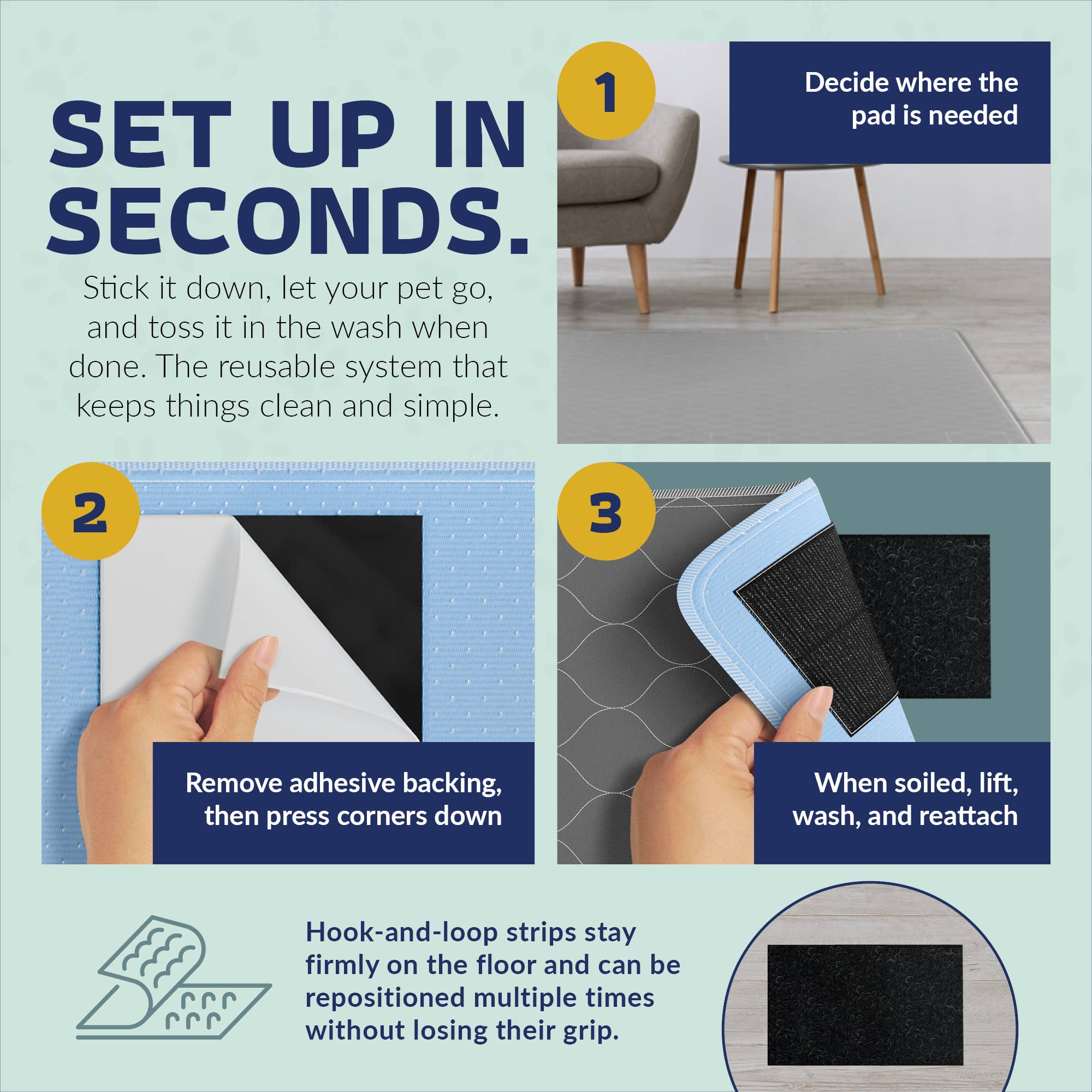 SET UP IN SECONDS.

Stick it down, let your pet go, and toss it in the wash when done. The reusable system that keeps things clean and simple.

1

Decide where the pad is needed

2

Remove adhesive backing, then press corners down

3

When soiled, lift, wash, and reattach

Hook-and-loop strips stay firmly on the floor and can be repositioned multiple times without losing their grip.