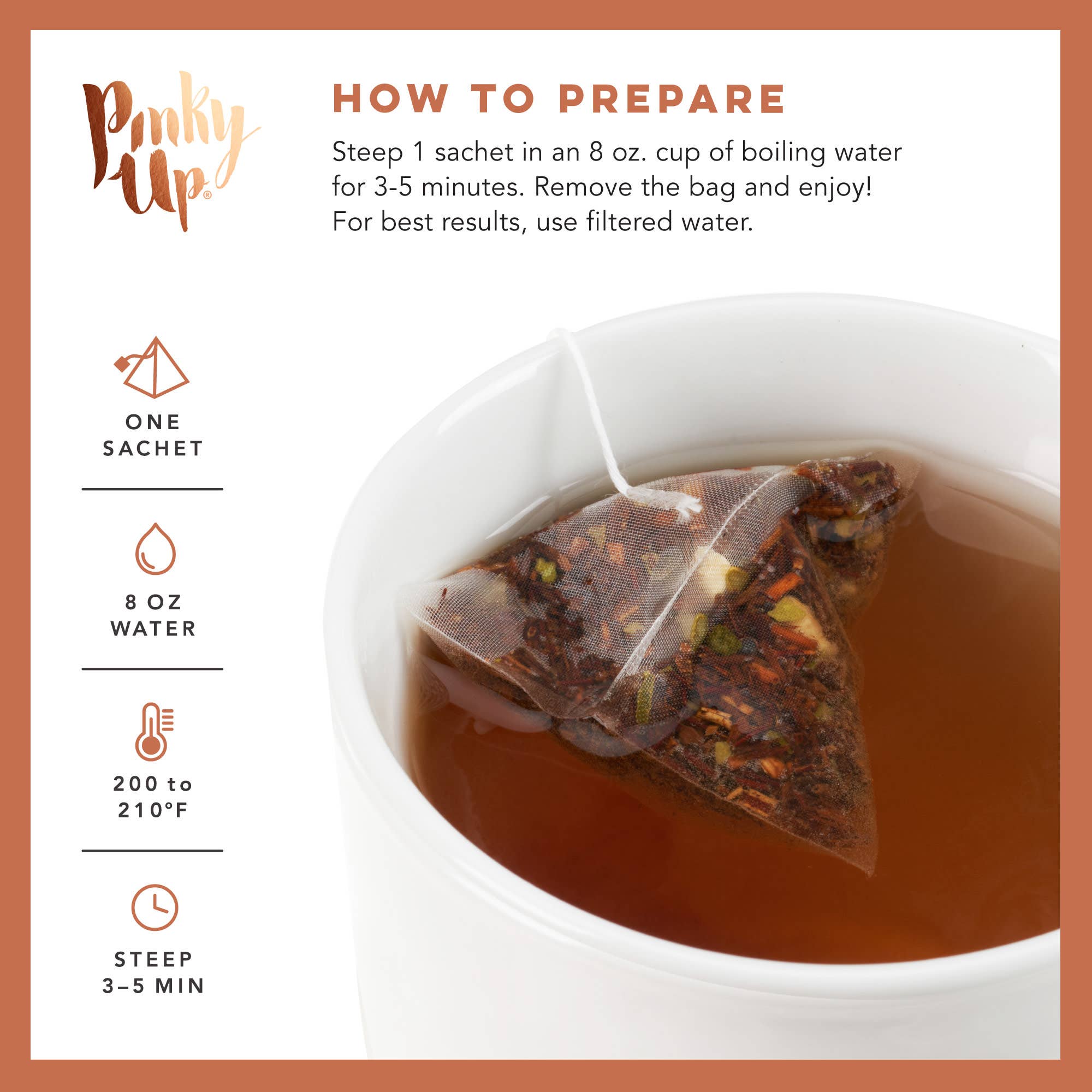 Pinky Up®

HOW TO PREPARE

Steep 1 sachet in an 8 oz. cup of boiling water for 3-5 minutes. Remove the bag and enjoy! For best results, use filtered water.

ONE SACHET

8 OZ WATER

200 to 210°F

STEEP 3–5 MIN