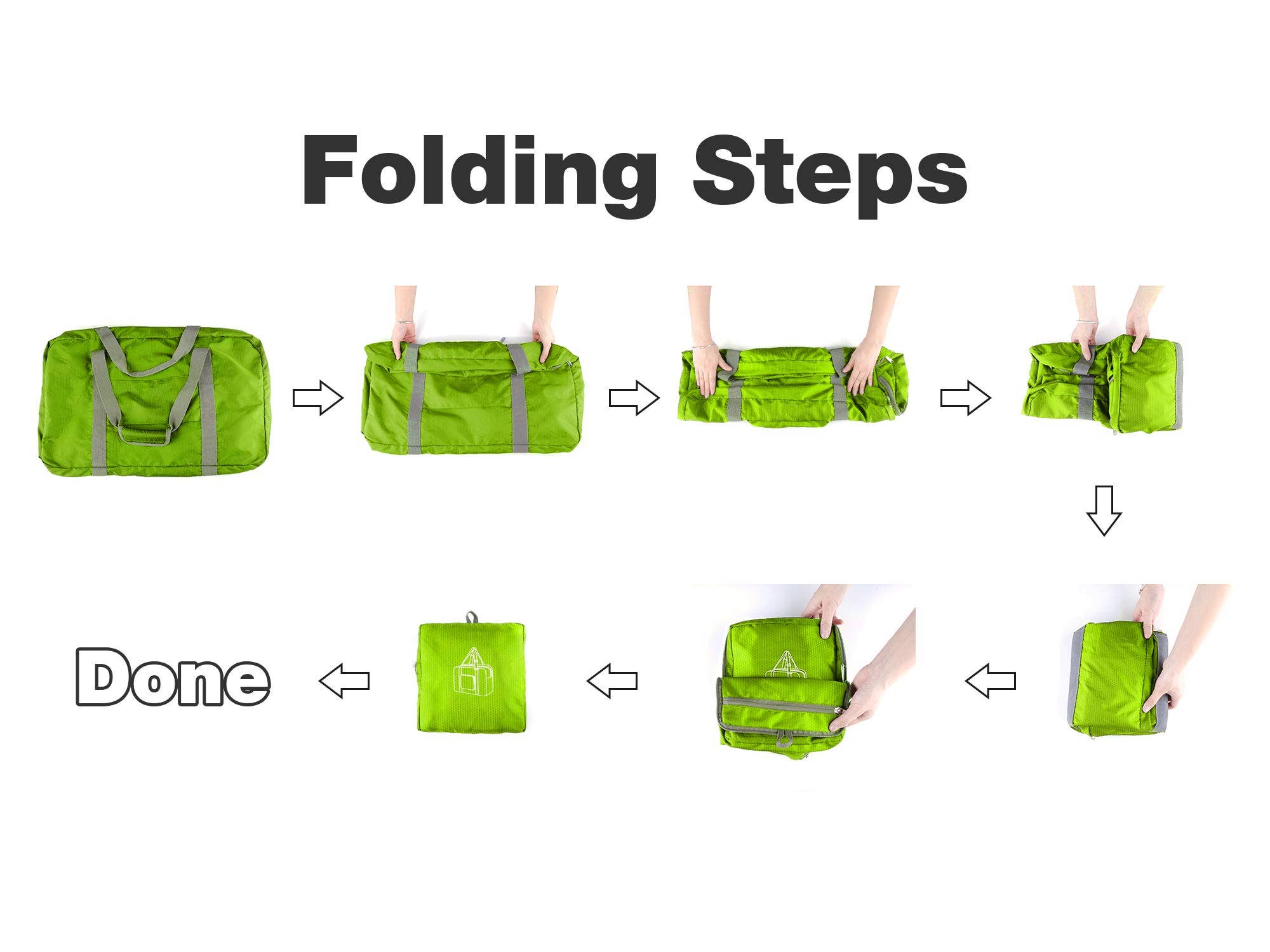 Folding Steps

Done