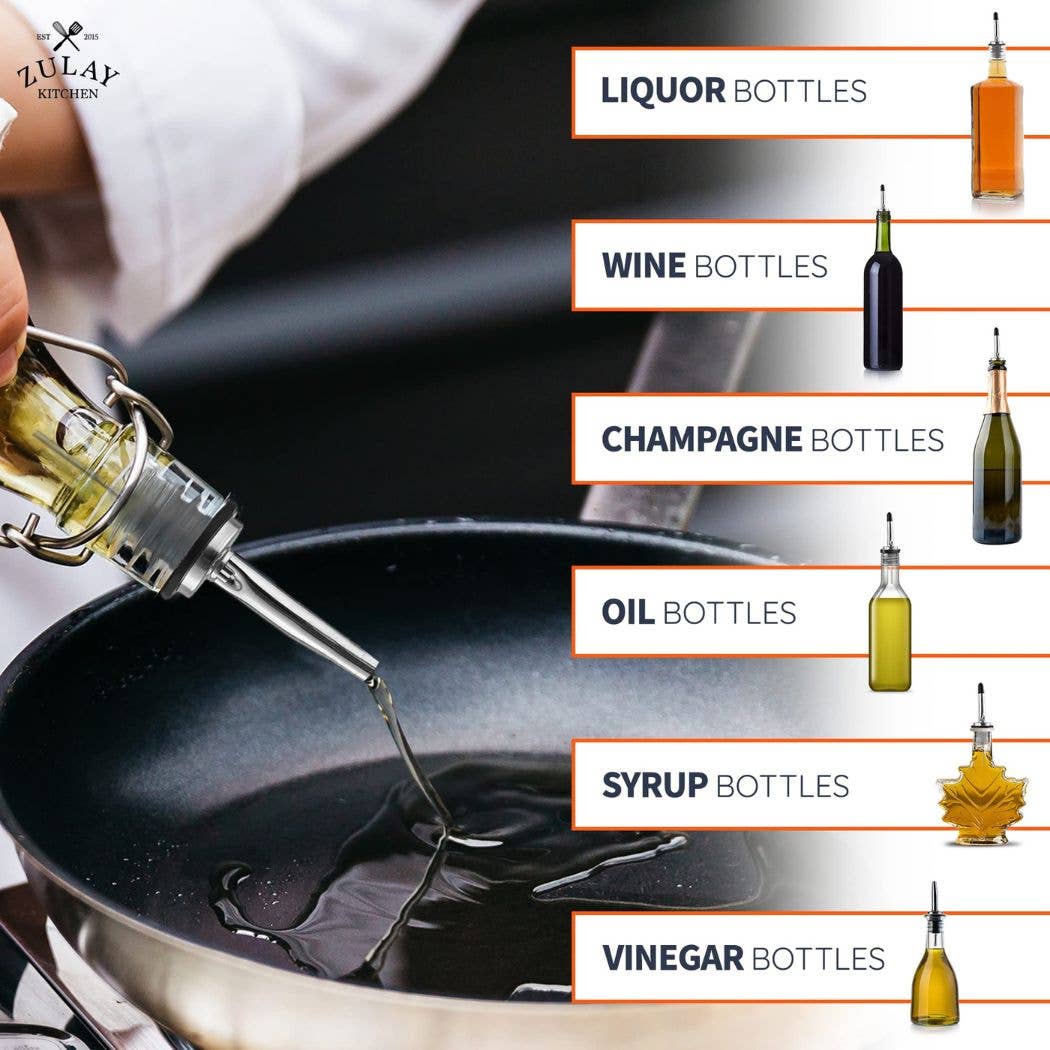 EST 2015
ZULAY
KITCHEN

LIQUOR BOTTLES

WINE BOTTLES

CHAMPAGNE BOTTLES

OIL BOTTLES

SYRUP BOTTLES

VINEGAR BOTTLES